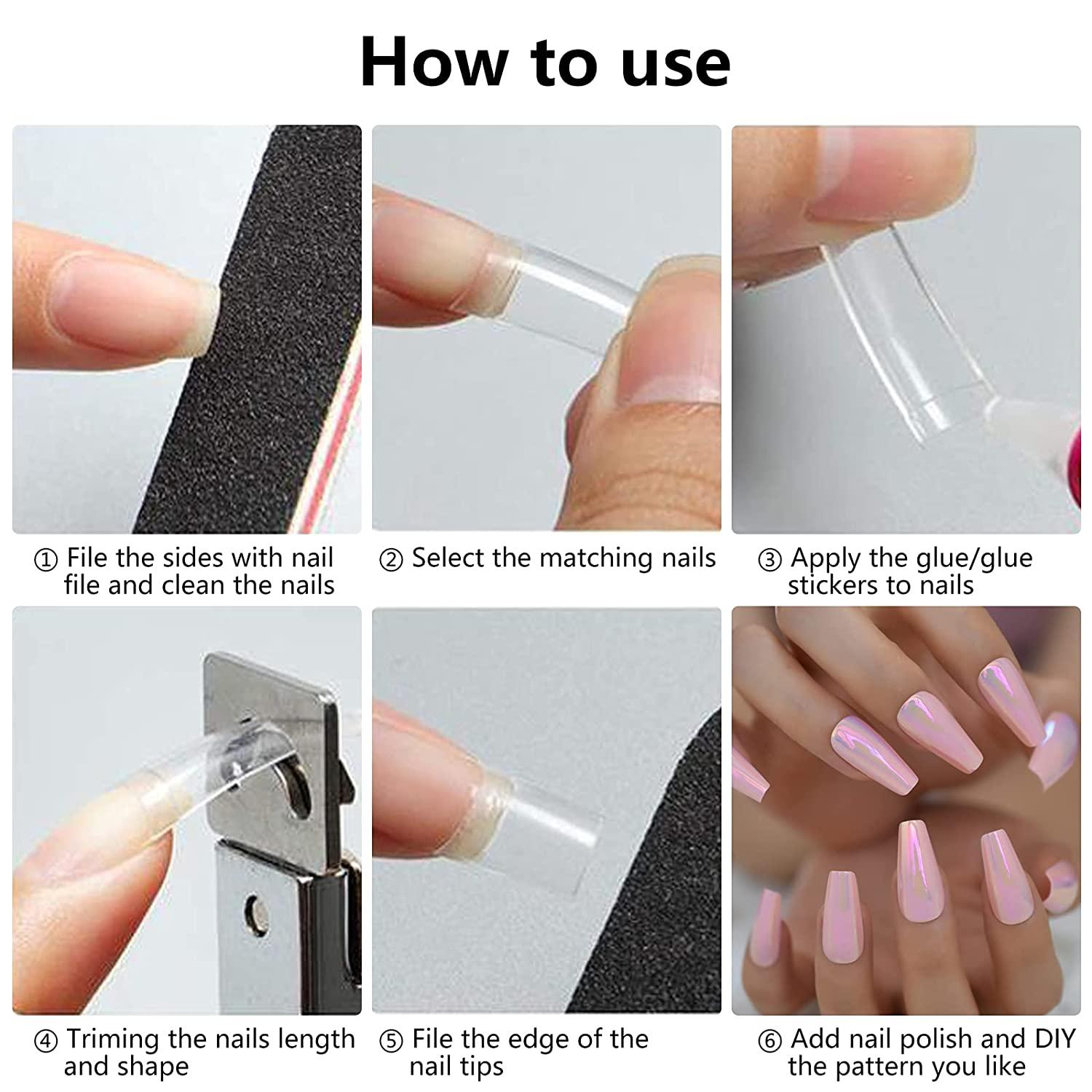 How to use

① File the sides with nail file and clean the nails

② Select the matching nails

③ Apply the glue/glue stickers to nails

④ Triming the nails length and shape

⑤ File the edge of the nail tips

⑥ Add nail polish and DIY the pattern you like