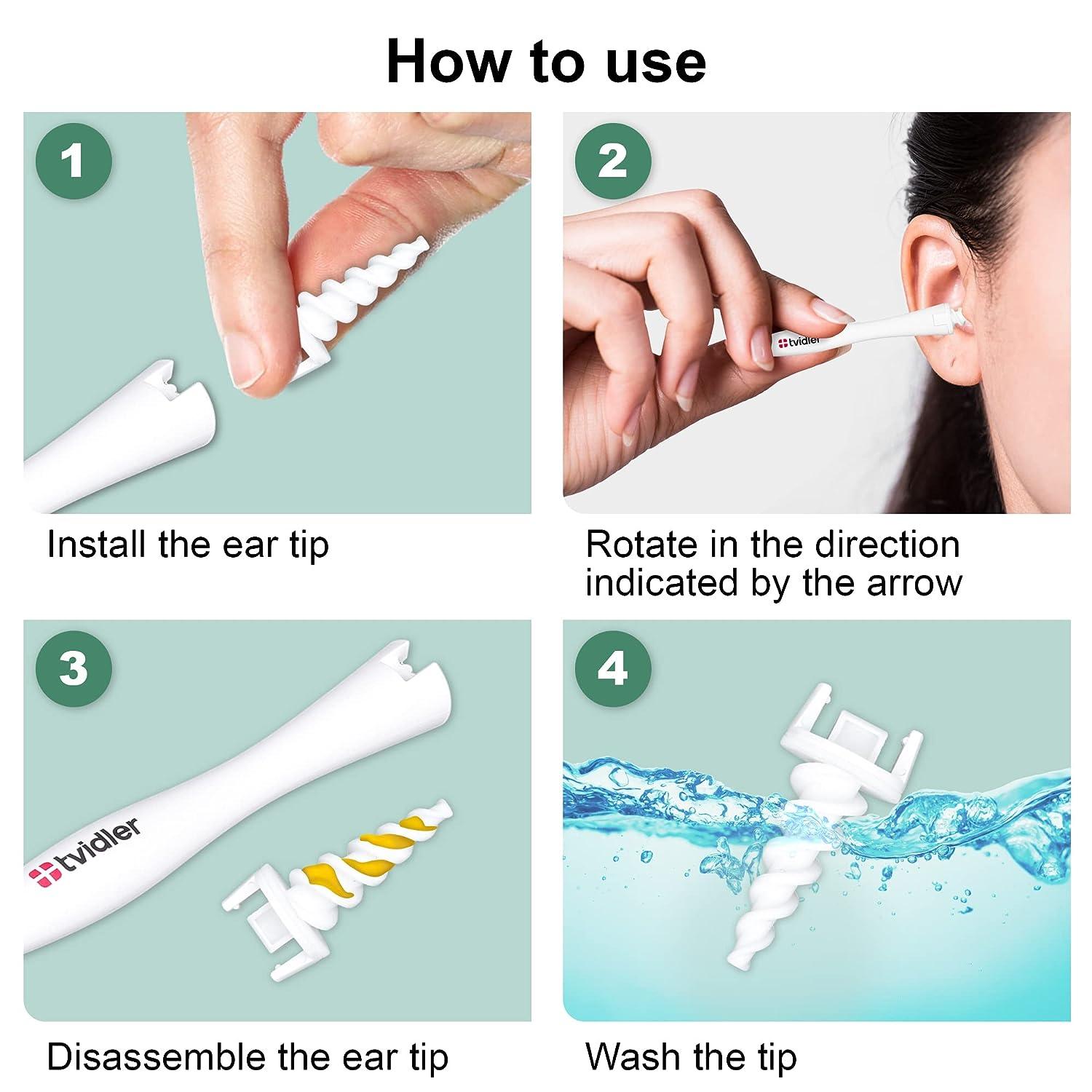 How to use

1

Install the ear tip

2

tvidler

Rotate in the direction indicated by the arrow

3

tvidler

Disassemble the ear tip

4

Wash the tip