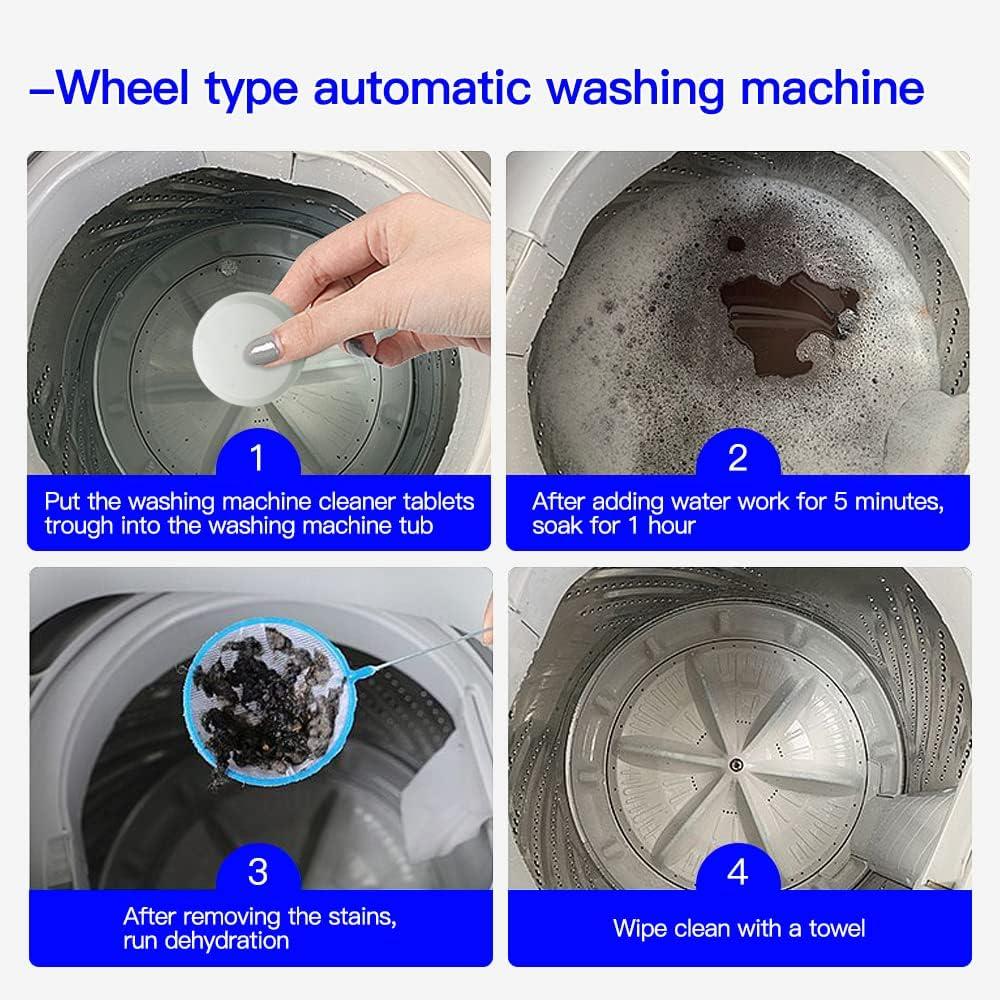 –Wheel type automatic washing machine

1
Put the washing machine cleaner tablets trough into the washing machine tub

2
After adding water work for 5 minutes, soak for 1 hour

3
After removing the stains, run dehydration

4
Wipe clean with a towel