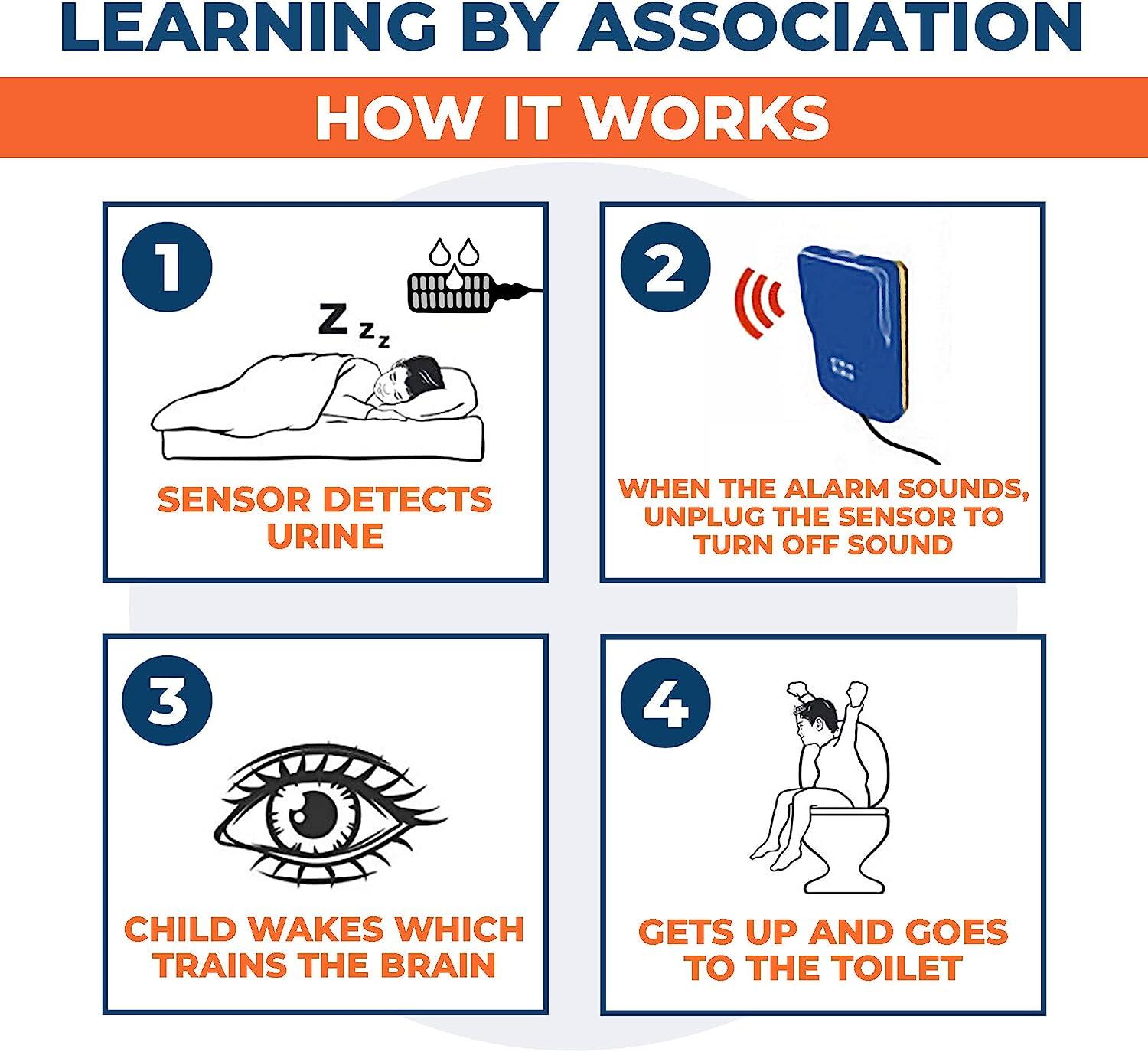 LEARNING BY ASSOCIATION

HOW IT WORKS

1

Z z z

SENSOR DETECTS URINE

2

WHEN THE ALARM SOUNDS, UNPLUG THE SENSOR TO TURN OFF SOUND

3

CHILD WAKES WHICH TRAINS THE BRAIN

4

GETS UP AND GOES TO THE TOILET