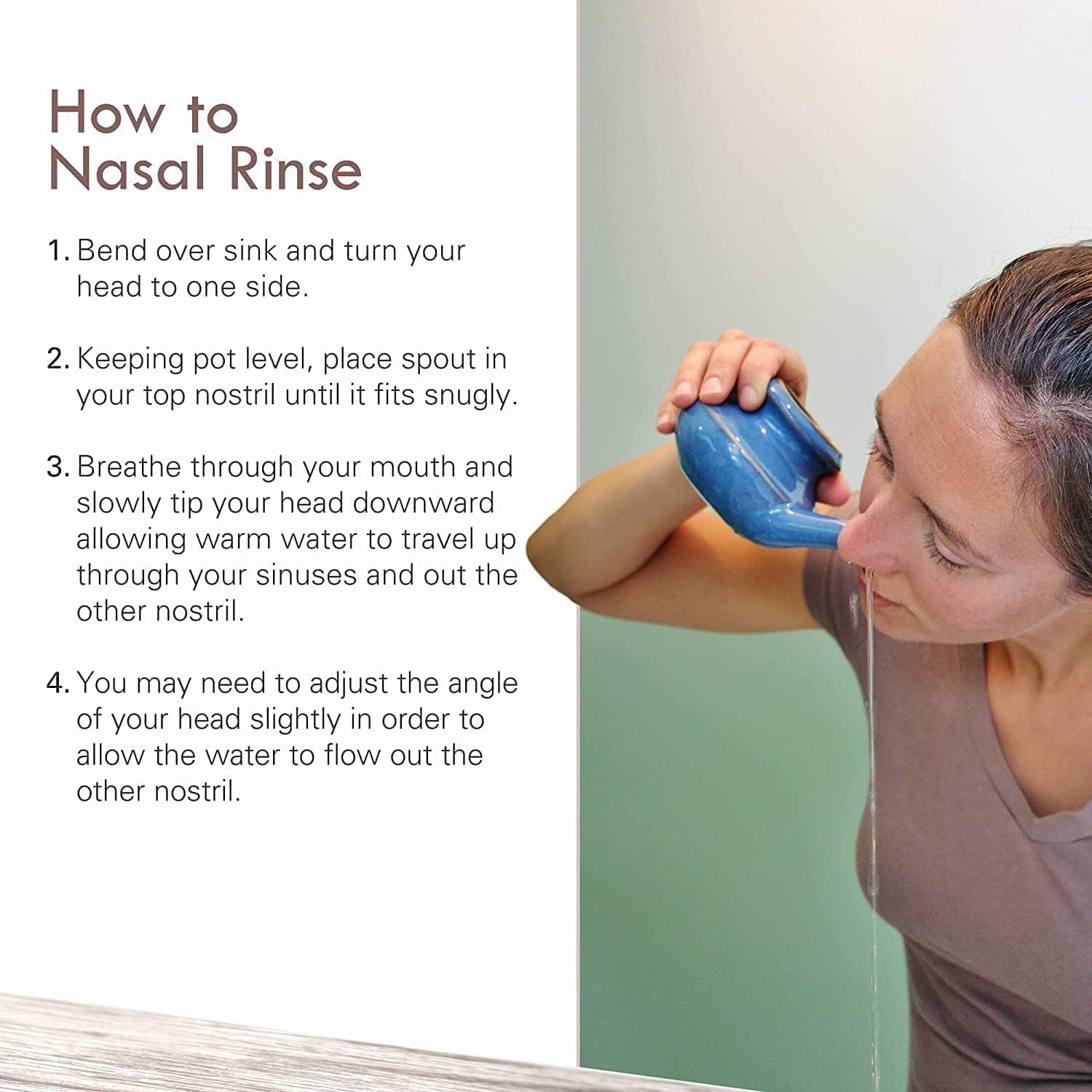 How to Nasal Rinse

1. Bend over sink and turn your head to one side.

2. Keeping pot level, place spout in your top nostril until it fits snugly.

3. Breathe through your mouth and slowly tip your head downward allowing warm water to travel up through your sinuses and out the other nostril.

4. You may need to adjust the angle of your head slightly in order to allow the water to flow out the other nostril.