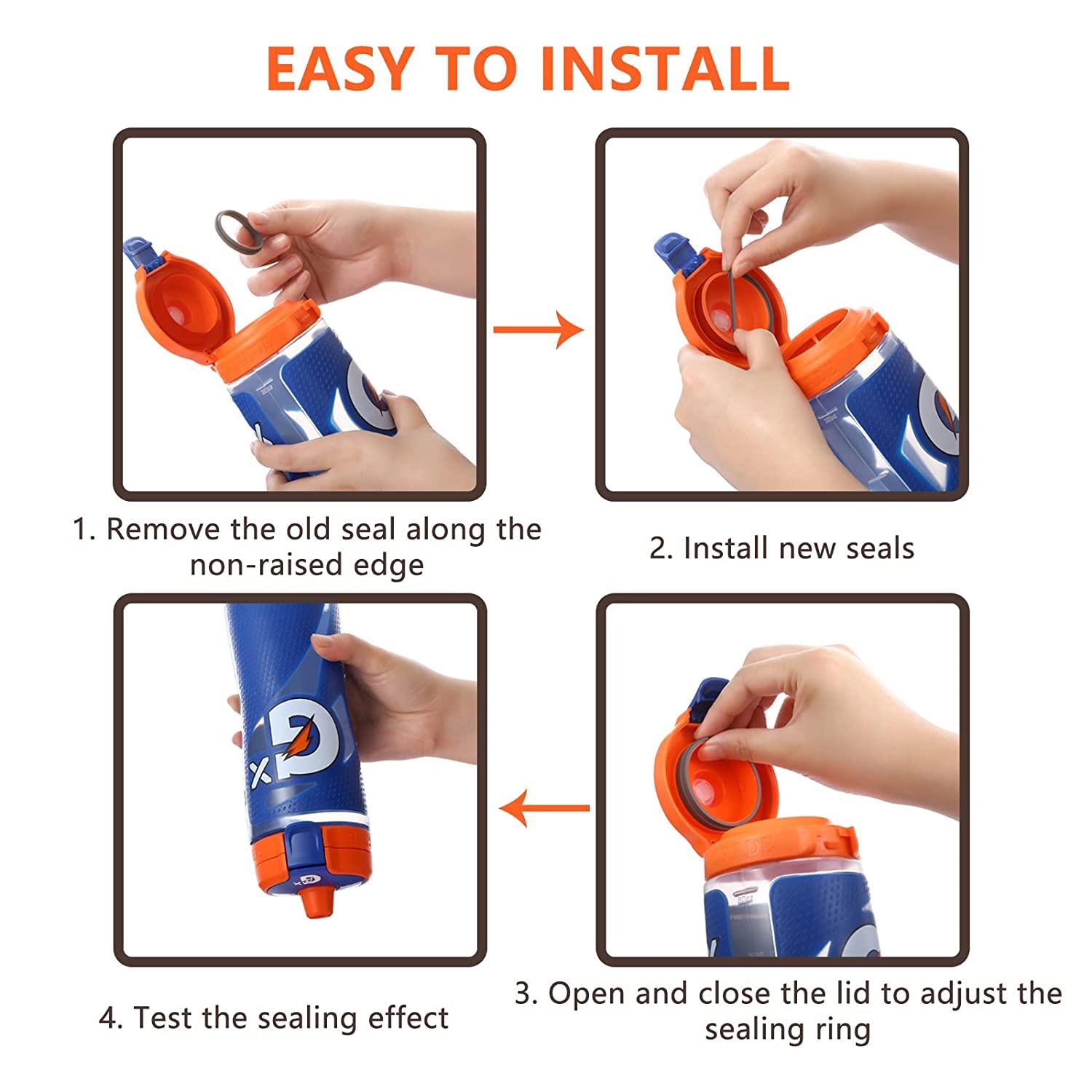 EASY TO INSTALL

1. Remove the old seal along the non-raised edge

2. Install new seals

4. Test the sealing effect

3. Open and close the lid to adjust the sealing ring