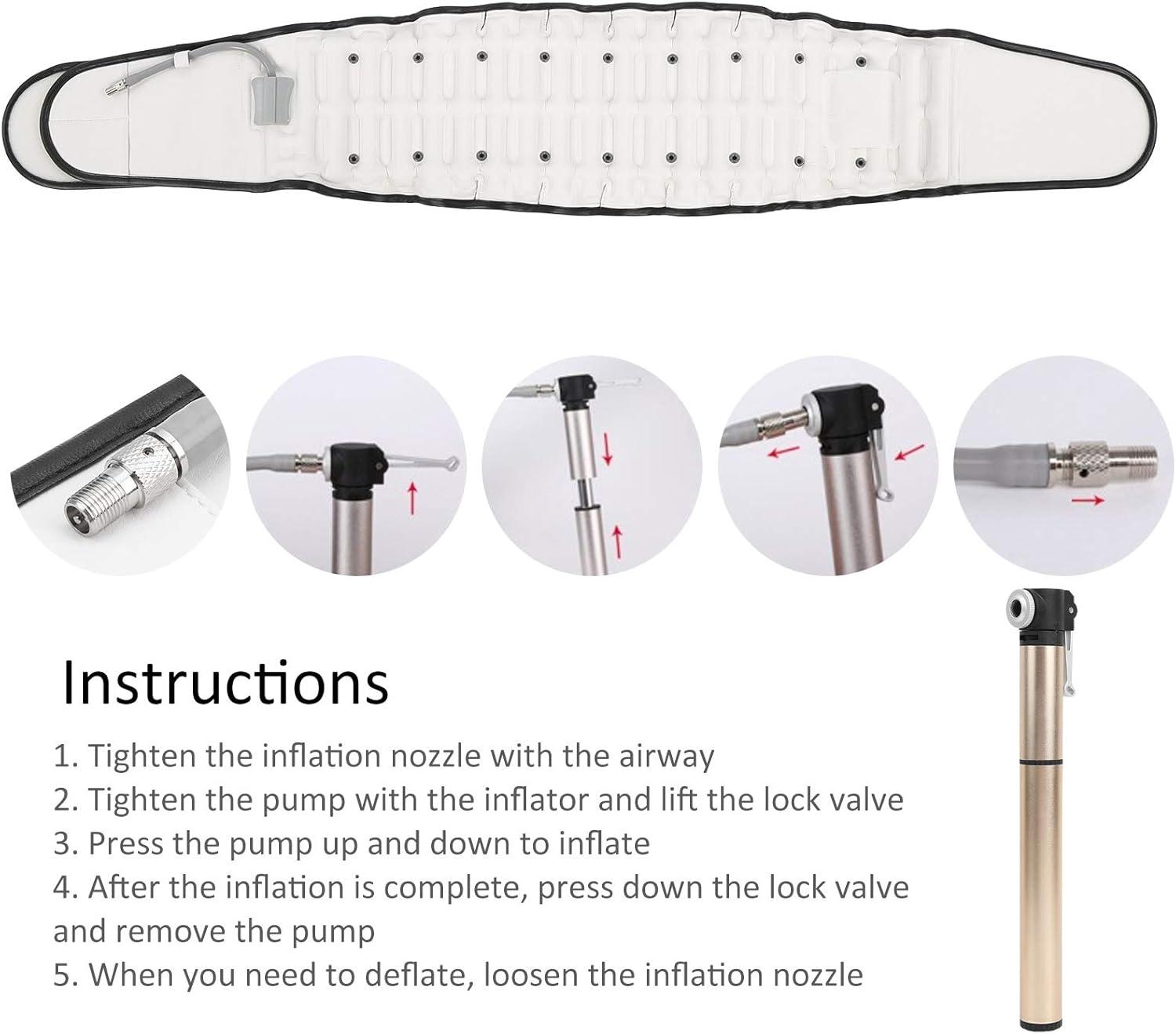 Instructions

1. Tighten the inflation nozzle with the airway
2. Tighten the pump with the inflator and lift the lock valve
3. Press the pump up and down to inflate
4. After the inflation is complete, press down the lock valve and remove the pump
5. When you need to deflate, loosen the inflation nozzle