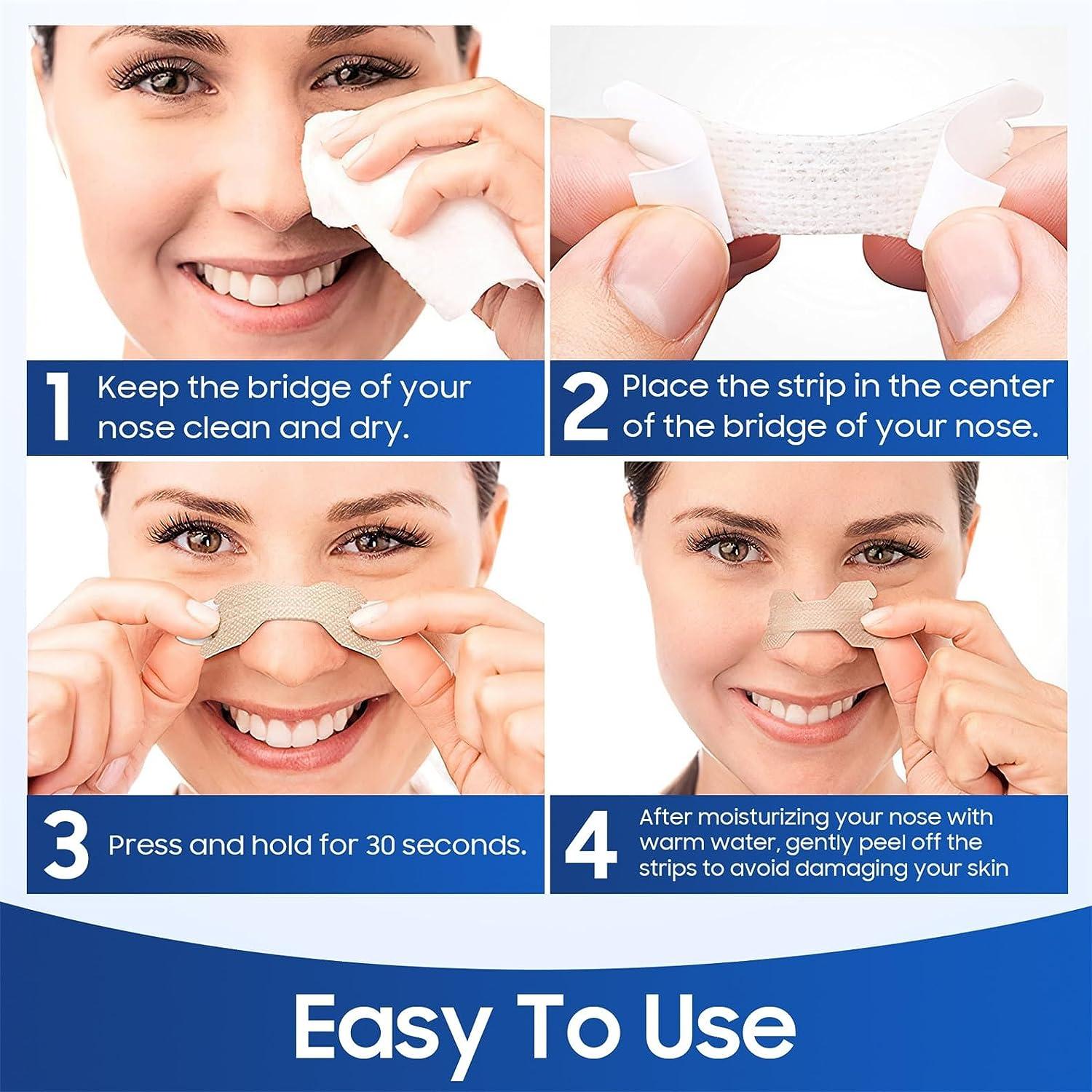 1 Keep the bridge of your nose clean and dry.

2 Place the strip in the center of the bridge of your nose.

3 Press and hold for 30 seconds.

4 After moisturizing your nose with warm water, gently peel off the strips to avoid damaging your skin

Easy To Use