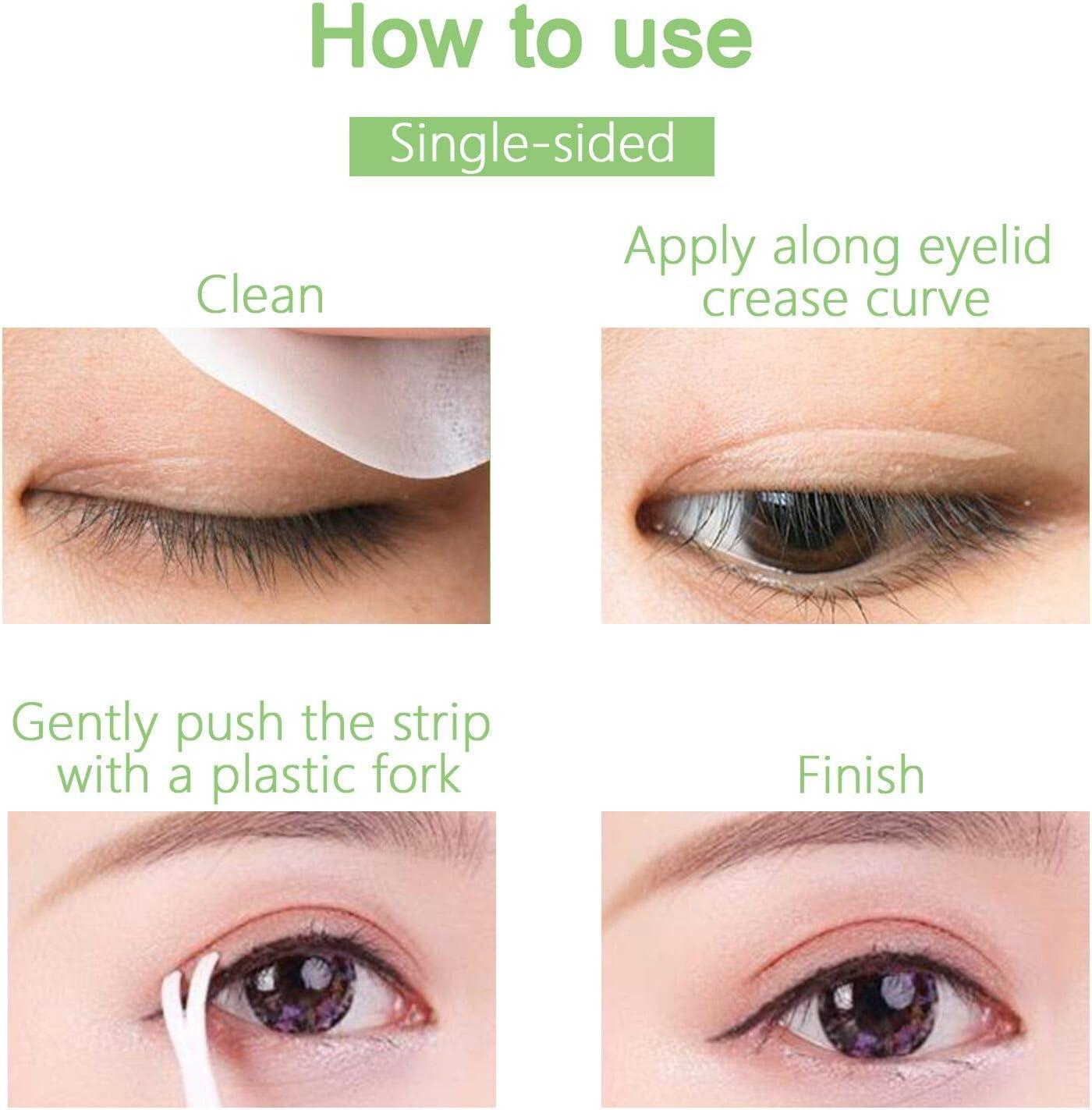 How to use

Single-sided

Clean

Apply along eyelid crease curve

Gently push the strip with a plastic fork

Finish