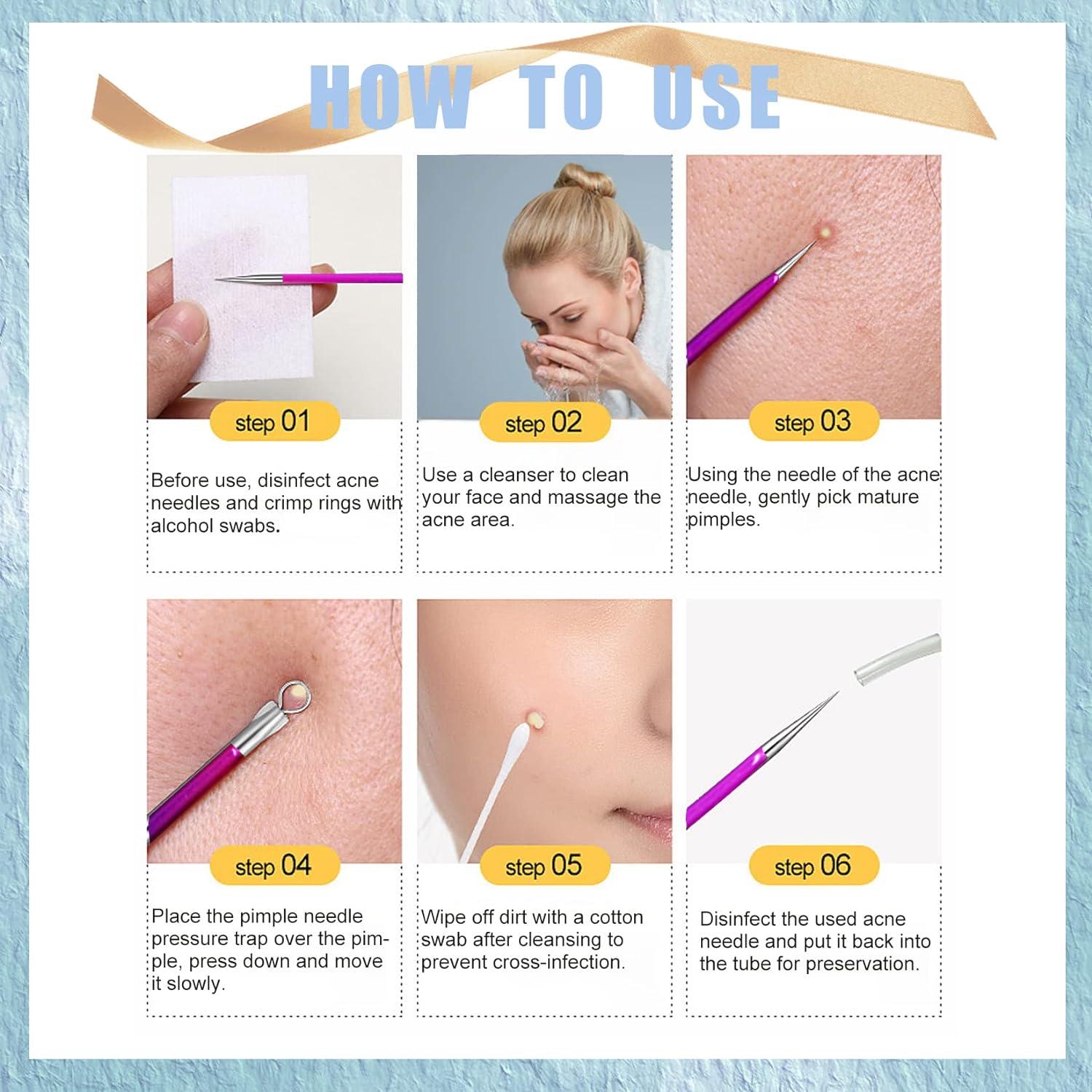 HOW TO USE

step 01

Before use, disinfect acne needles and crimp rings with alcohol swabs.

step 02

Use a cleanser to clean your face and massage the acne area.

step 03

Using the needle of the acne needle, gently pick mature pimples.

step 04

Place the pimple needle pressure trap over the pimple, press down and move it slowly.

step 05

Wipe off dirt with a cotton swab after cleansing to prevent cross-infection.

step 06

Disinfect the used acne needle and put it back into the tube for preservation.