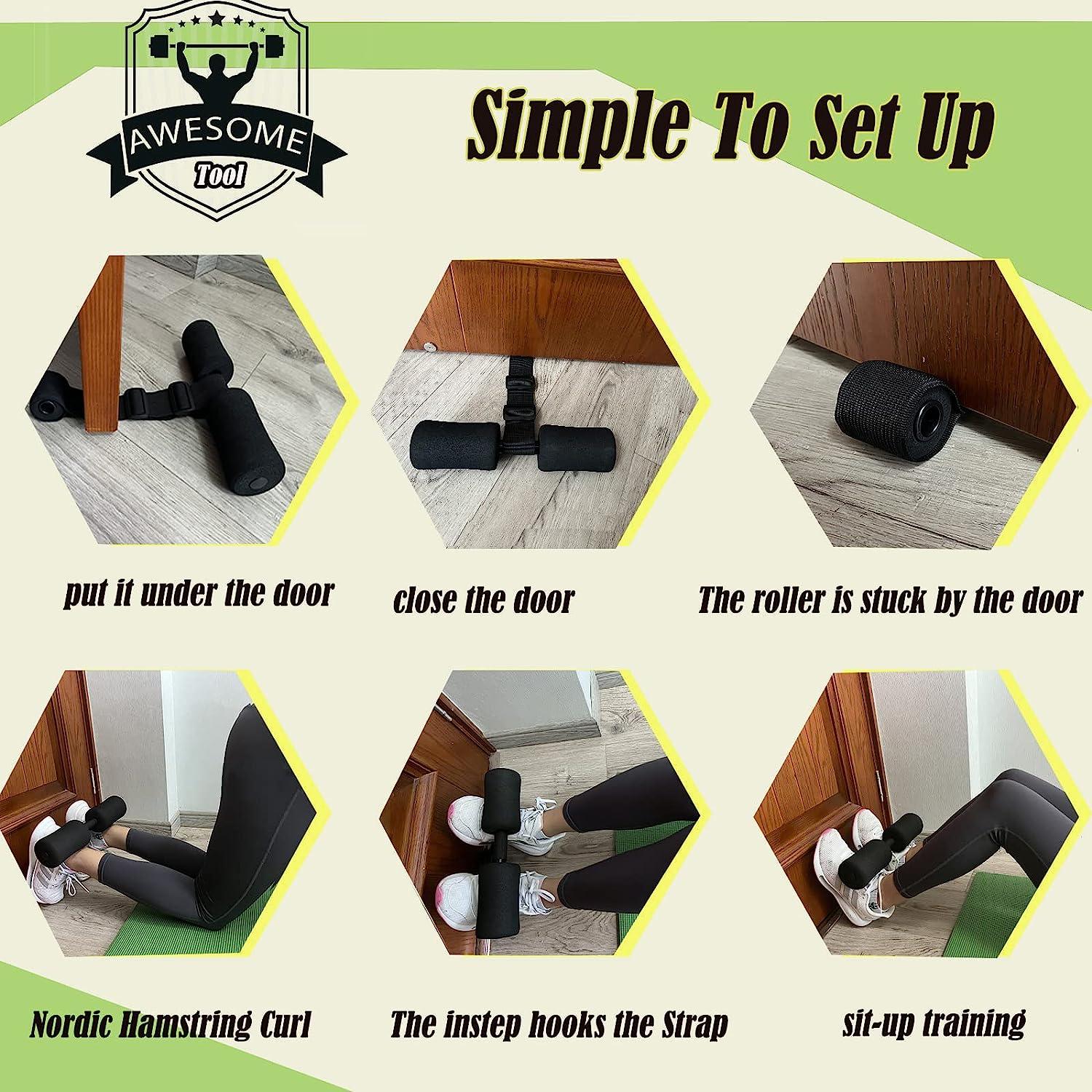 AWESOME
Tool

Simple To Set Up

put it under the door

close the door

The roller is stuck by the door

Nordic Hamstring Curl

The instep hooks the Strap

sit-up training