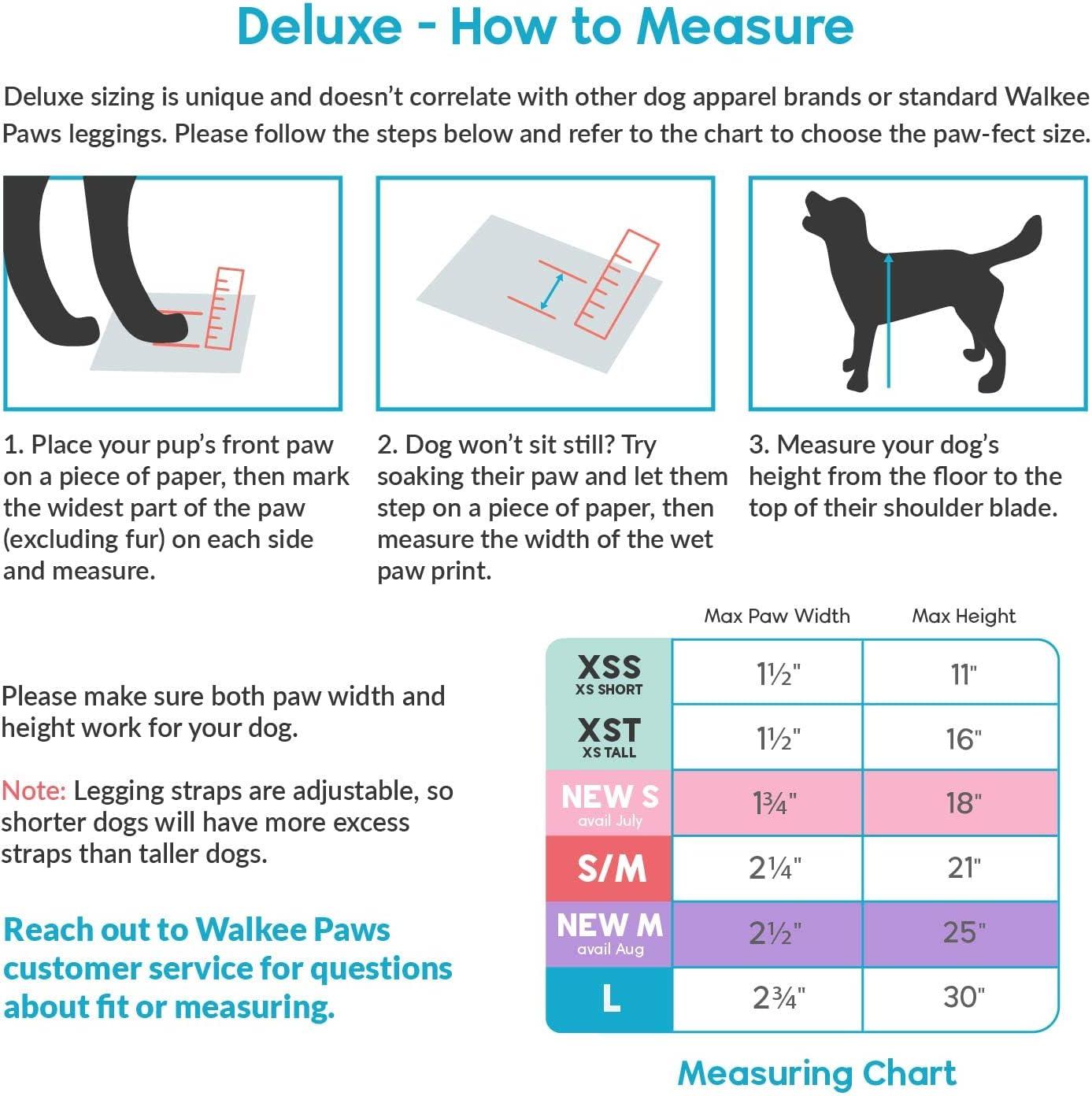 Deluxe - How to Measure

Deluxe sizing is unique and doesn't correlate with other dog apparel brands or standard Walkee Paws leggings. Please follow the steps below and refer to the chart to choose the paw-fect size.

1. Place your pup's front paw on a piece of paper, then mark the widest part of the paw (excluding fur) on each side and measure.

2. Dog won't sit still? Try soaking their paw and let them step on a piece of paper, then measure the width of the wet paw print.

3. Measure your dog's height from the floor to the top of their shoulder blade.

Please make sure both paw width and height work for your dog.

Note: Legging straps are adjustable, so shorter dogs will have more excess straps than taller dogs.

Reach out to Walkee Paws customer service for questions about fit or measuring.

| | Max Paw Width | Max Height |
|---|---|---|
| XSS XS SHORT | 1½" | 11" |
| XST XS TALL | 1½" | 16" |
| NEW S avail July | 1¾" | 18" |
| S/M | 2¼" | 21" |
| NEW M avail Aug | 2½" | 25" |
| L | 2¾" | 30" |

Measuring Chart