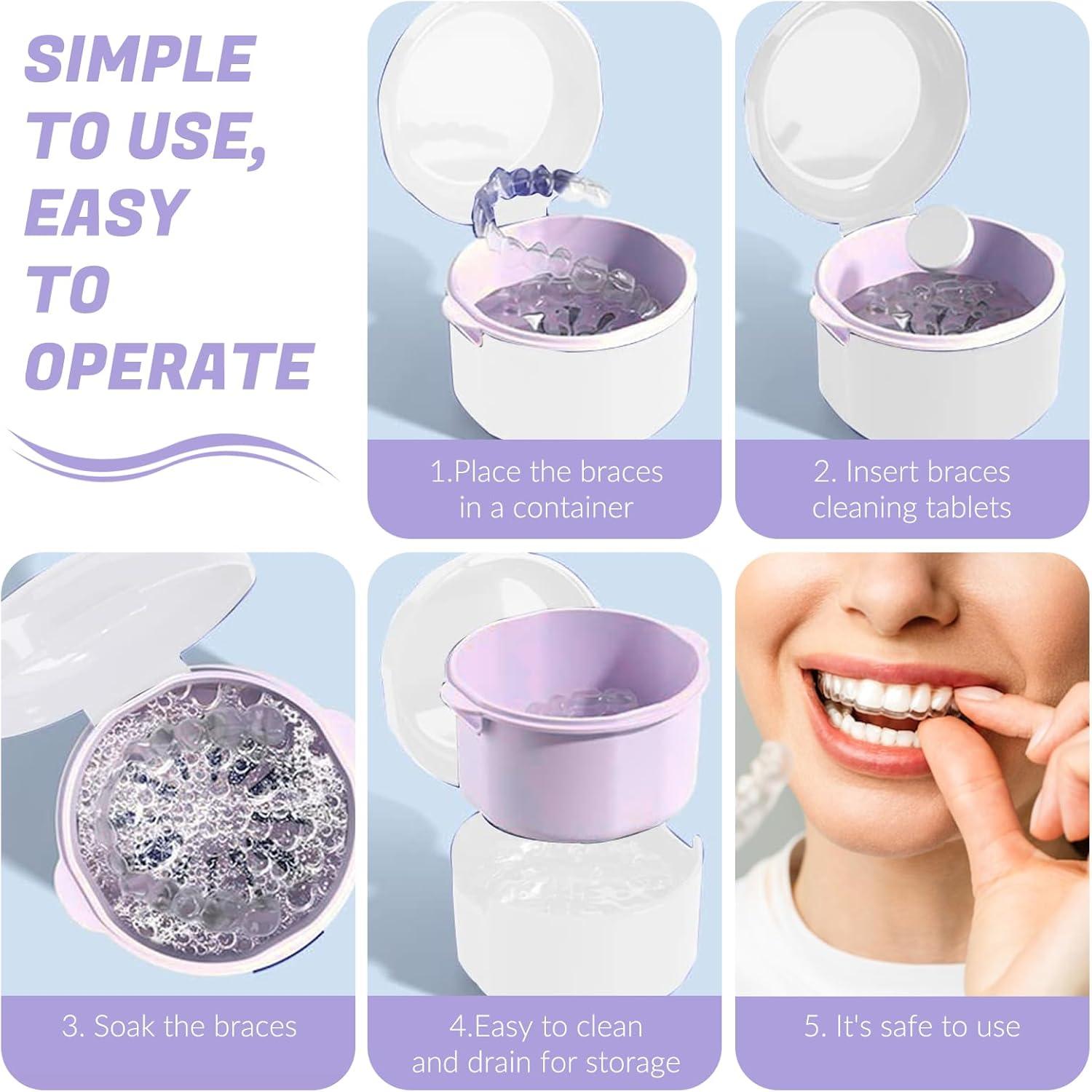 SIMPLE TO USE, EASY TO OPERATE

1.Place the braces in a container

2. Insert braces cleaning tablets

3. Soak the braces

4.Easy to clean and drain for storage

5. It's safe to use