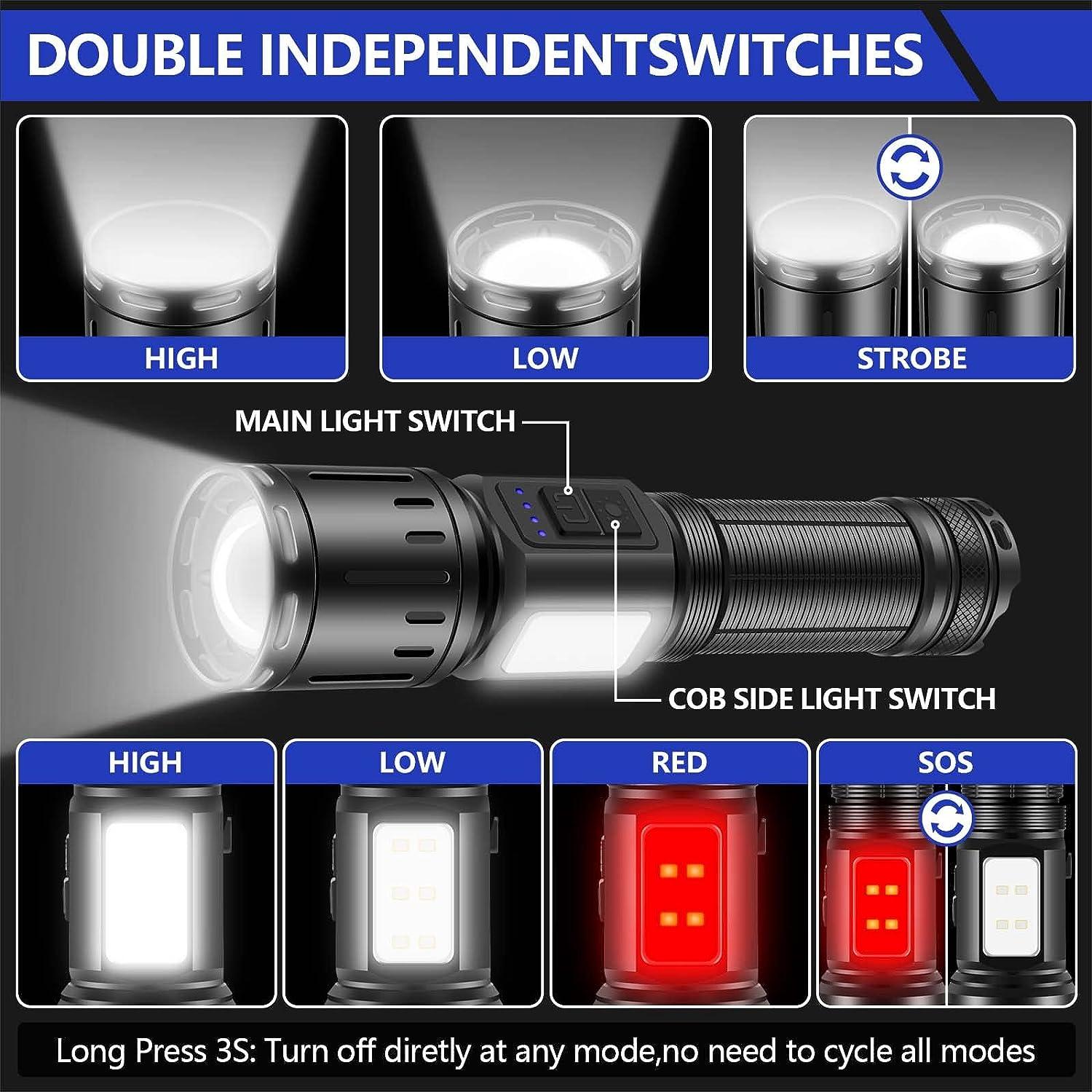 DOUBLE INDEPENDENTSWITCHES

HIGH

LOW

STROBE

MAIN LIGHT SWITCH

COB SIDE LIGHT SWITCH

HIGH

LOW

RED

SOS

Long Press 3S: Turn off diretly at any mode,no need to cycle all modes