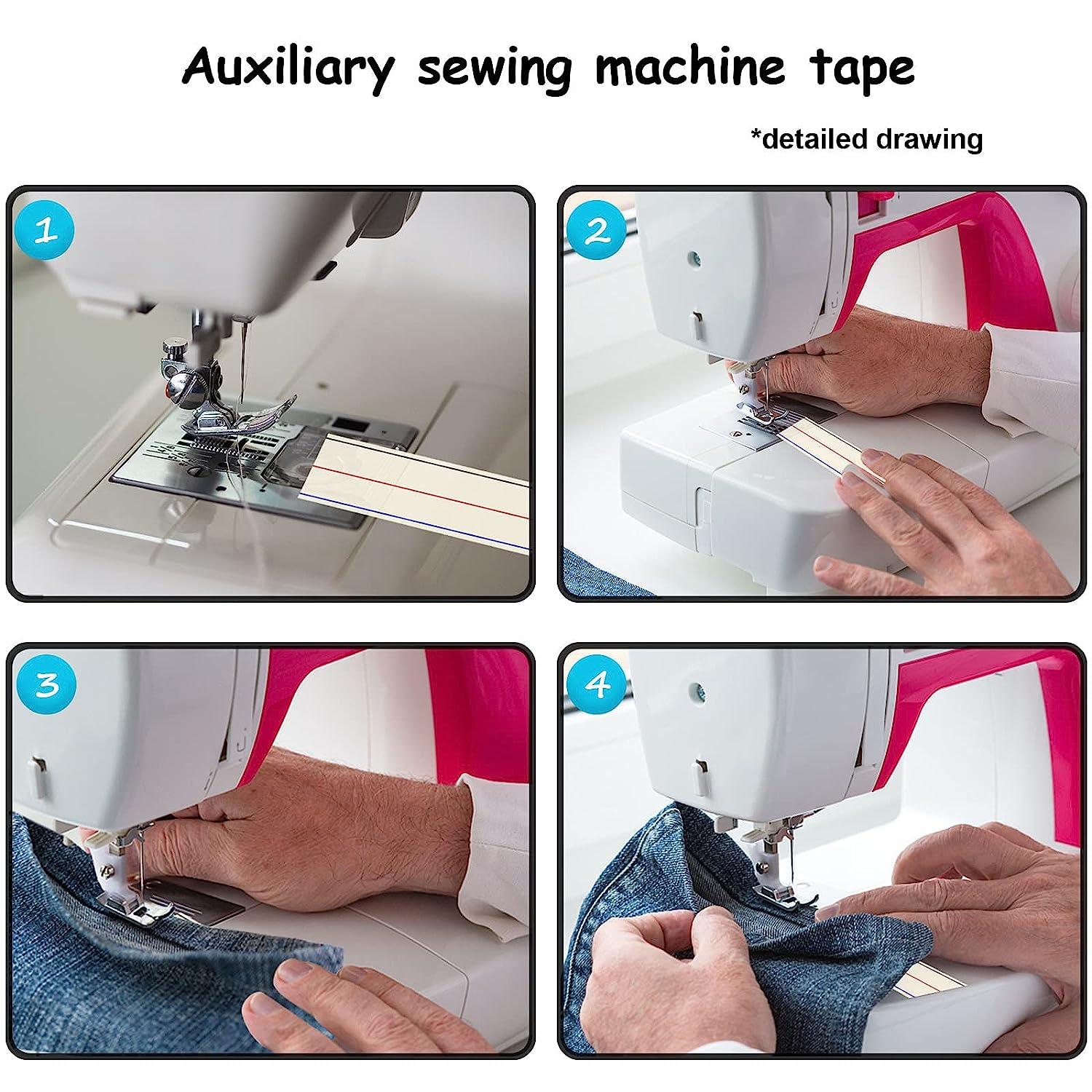 Auxiliary sewing machine tape

*detailed drawing

1

2

3

4