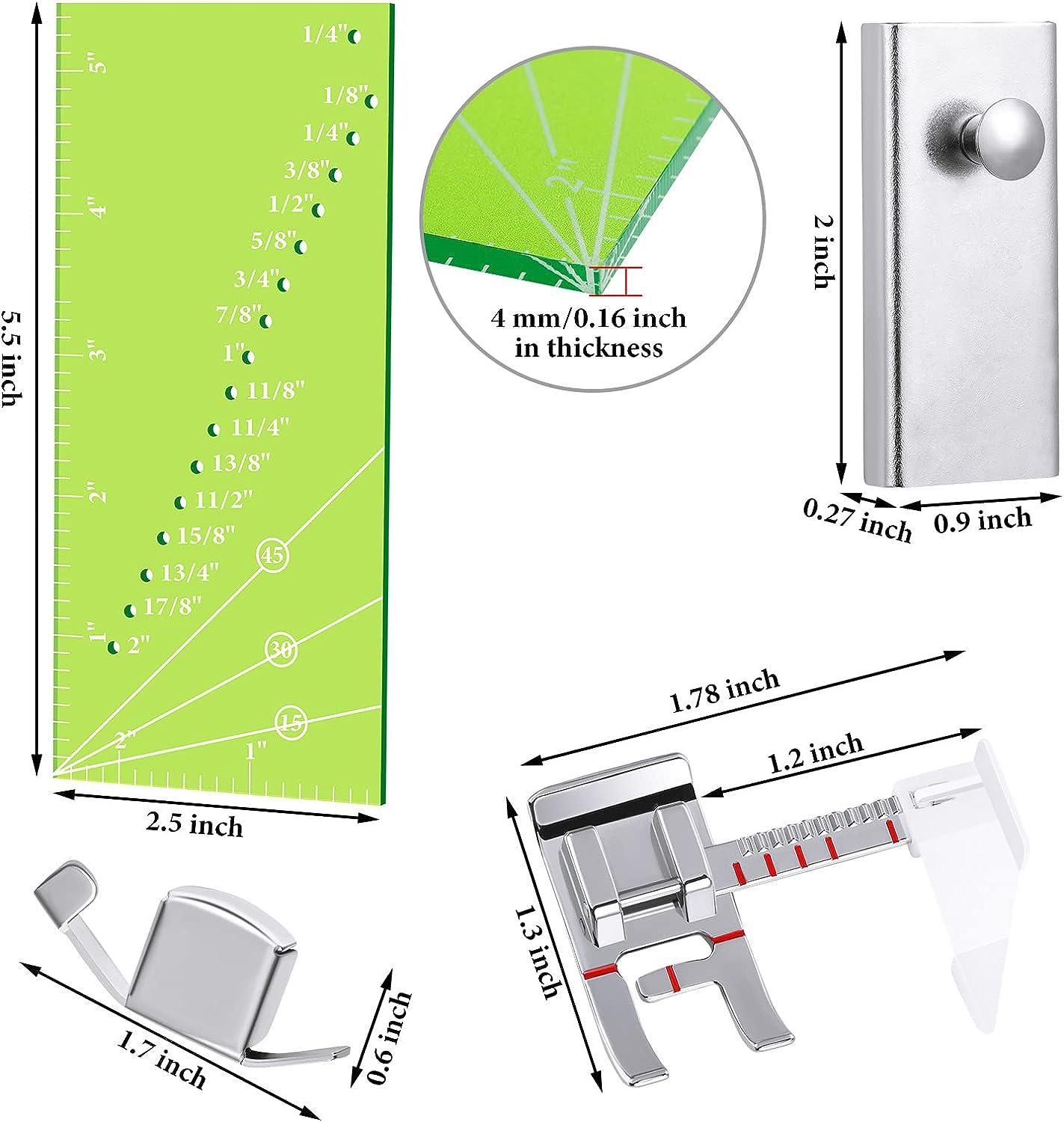 5.5 inch

5"
4"
3"
2"
1"

1/4"
1/8"
1/4"
3/8"
1/2"
5/8"
3/4"
7/8"
1"
11/8"
11/4"
13/8"
11/2"
15/8"
13/4"
17/8"
2"

45
30
15
2"
1"

2.5 inch

2"

4 mm/0.16 inch in thickness

2 inch

0.27 inch
0.9 inch

1.78 inch
1.2 inch
1.3 inch

1.7 inch
0.6 inch