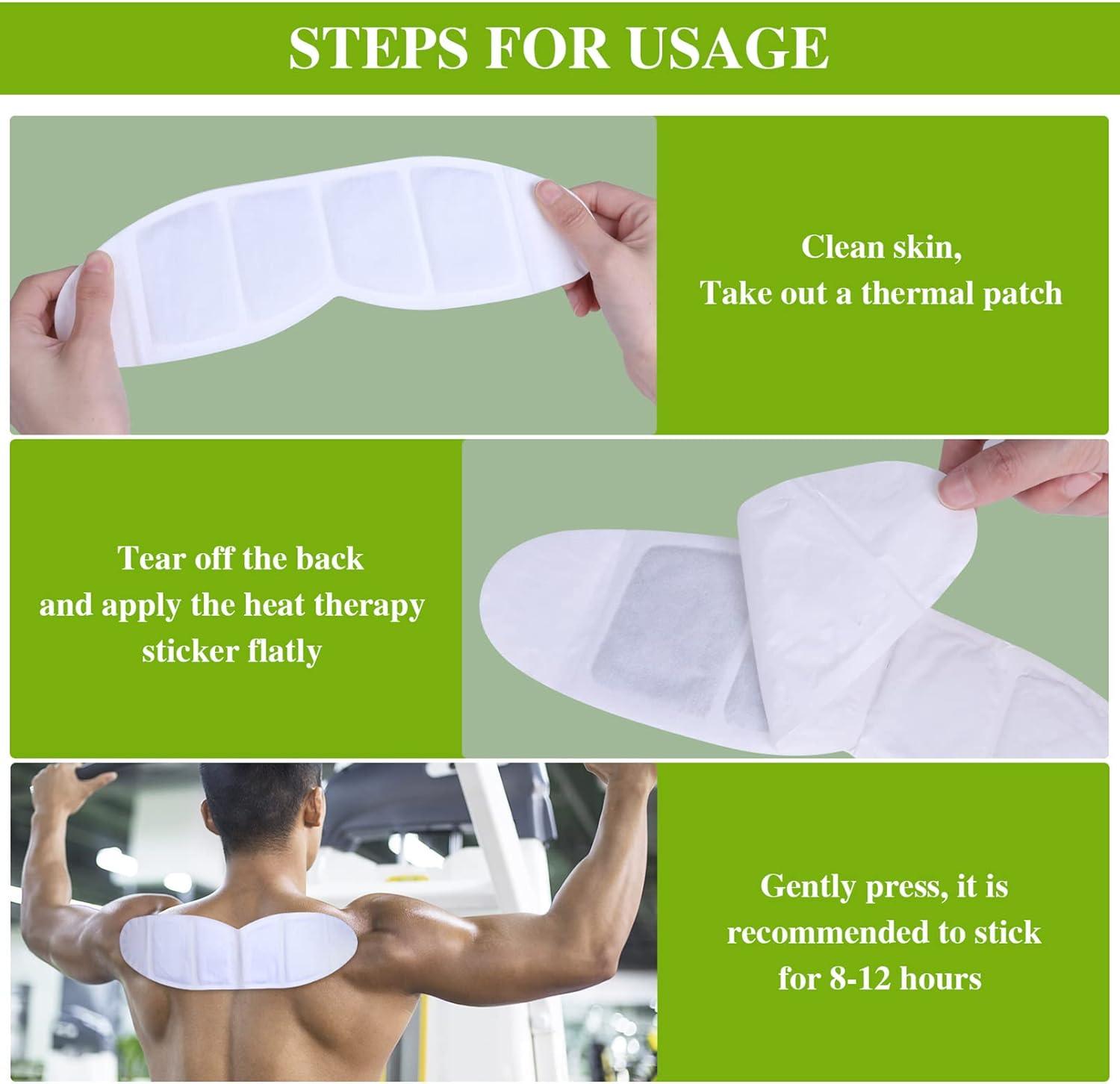 STEPS FOR USAGE

Clean skin,
Take out a thermal patch

Tear off the back
and apply the heat therapy
sticker flatly

Gently press, it is
recommended to stick
for 8-12 hours