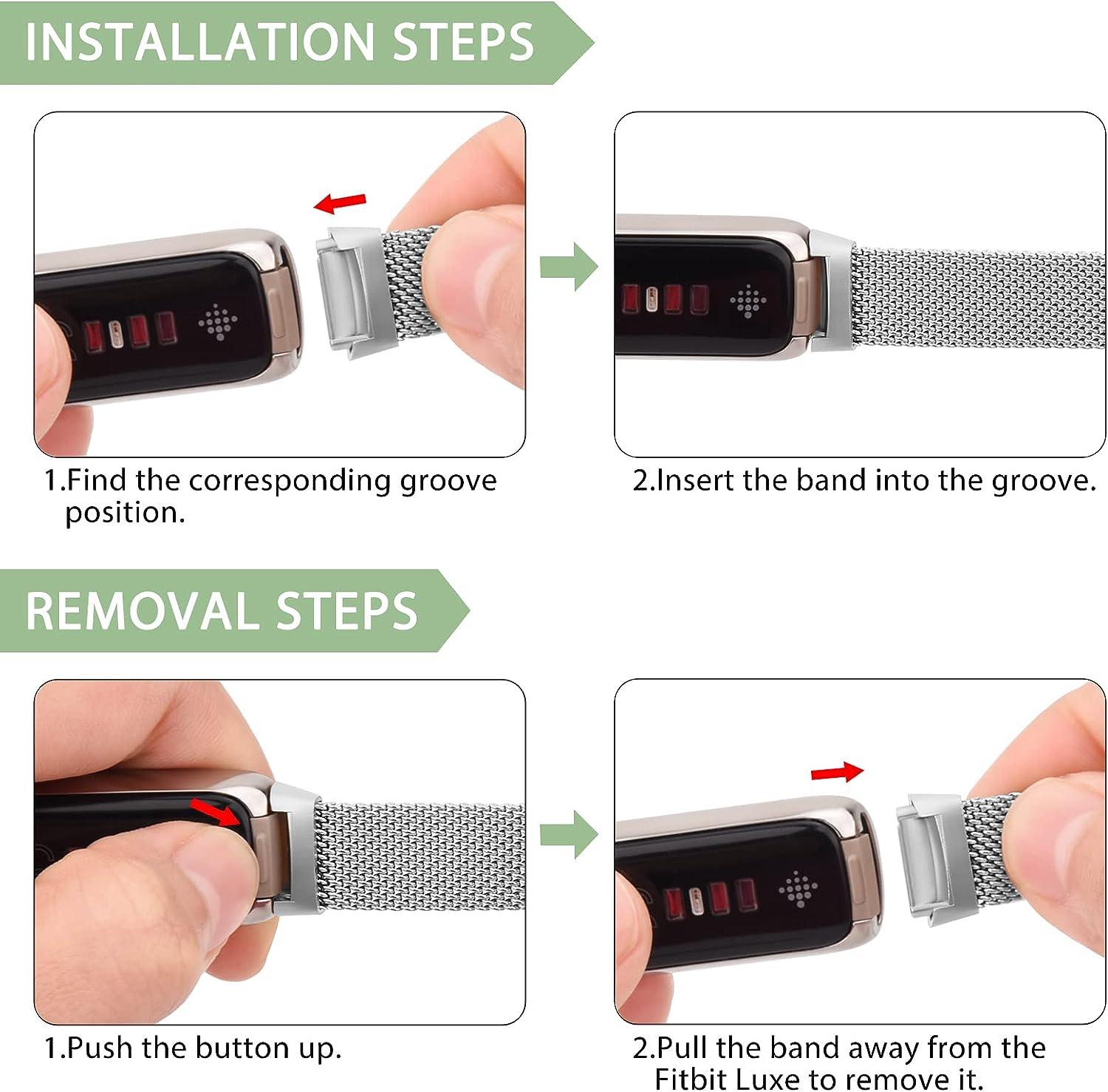 INSTALLATION STEPS

1.Find the corresponding groove position.

2.Insert the band into the groove.

REMOVAL STEPS

1.Push the button up.

2.Pull the band away from the Fitbit Luxe to remove it.