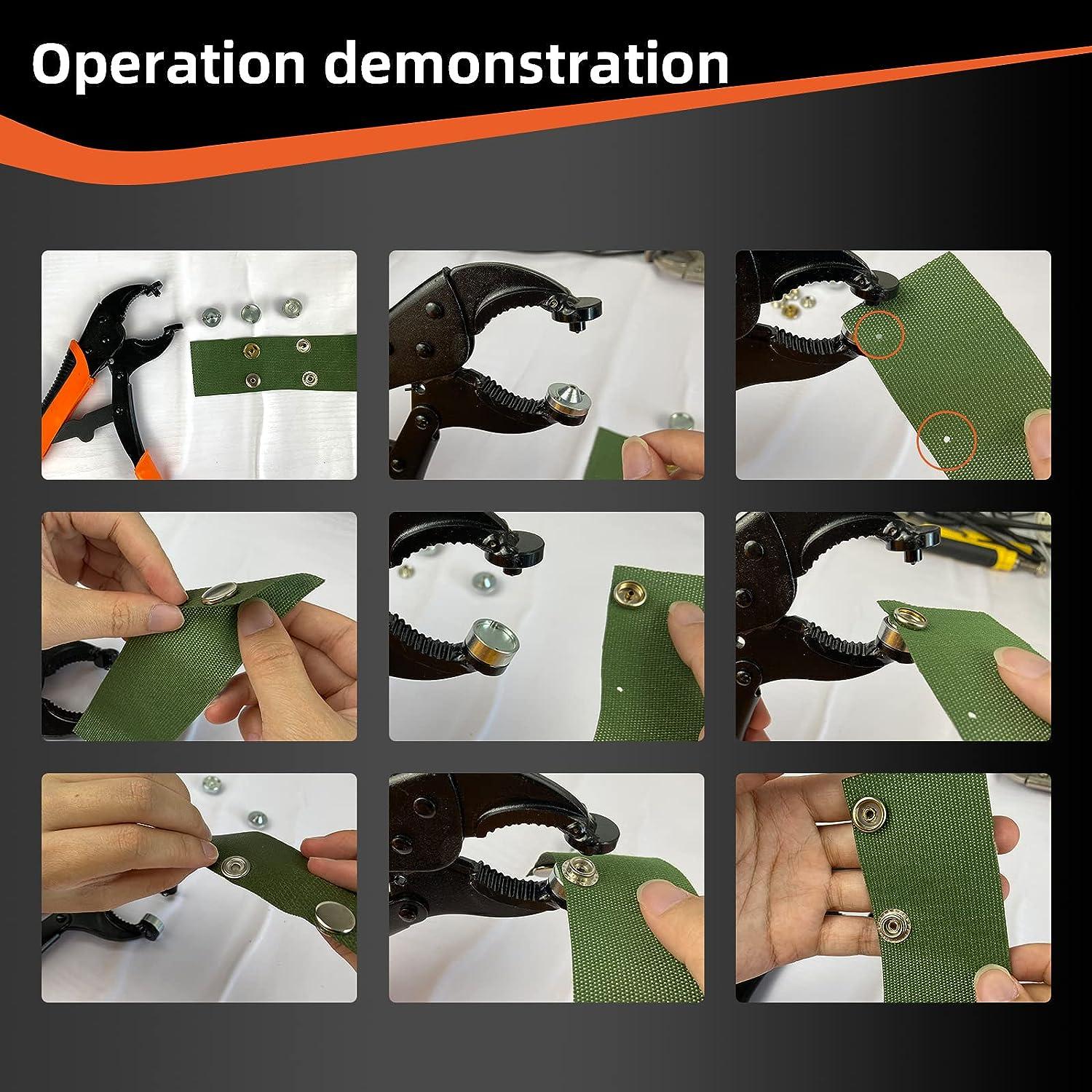 Operation demonstration