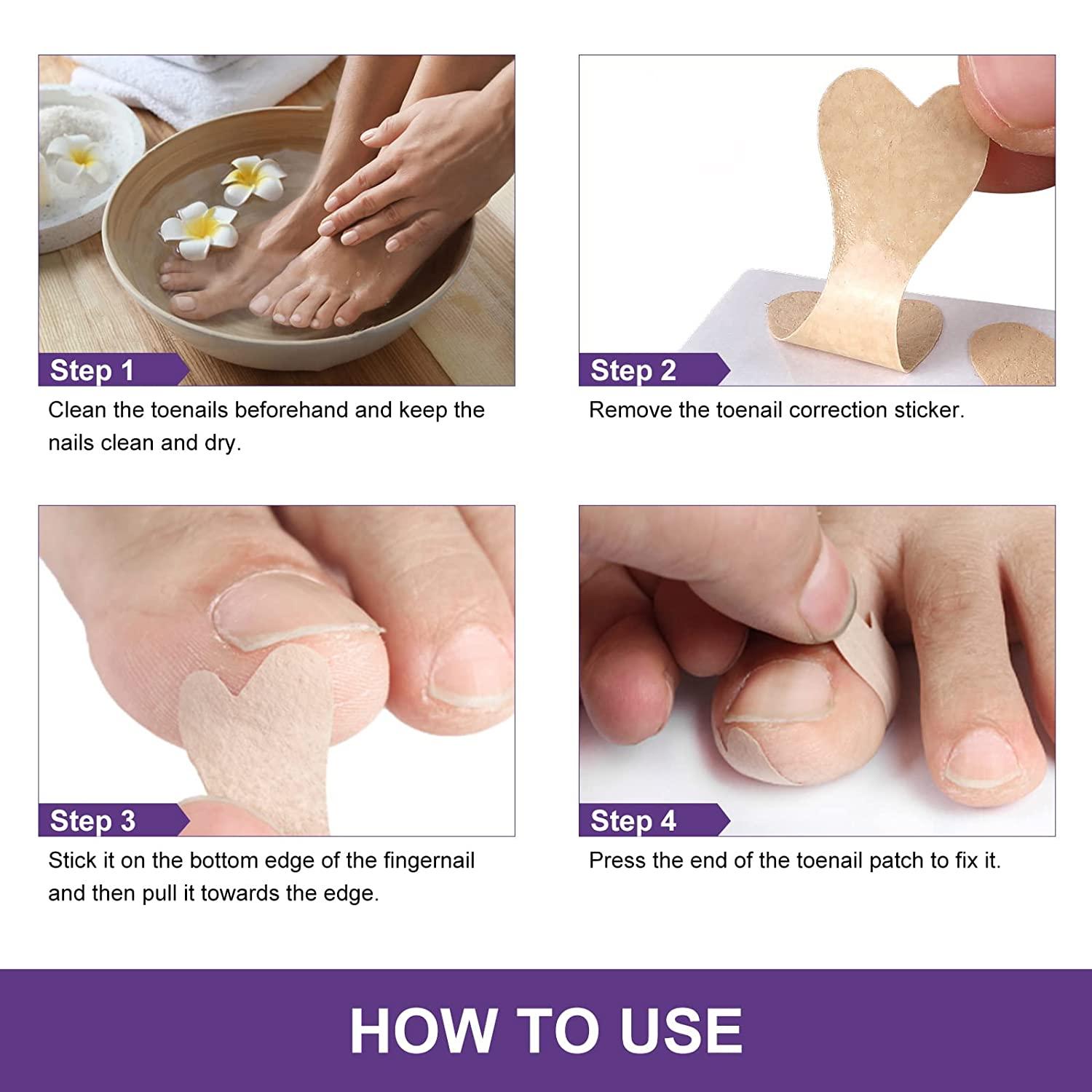 Step 1

Clean the toenails beforehand and keep the nails clean and dry.

Step 2

Remove the toenail correction sticker.

Step 3

Stick it on the bottom edge of the fingernail and then pull it towards the edge.

Step 4

Press the end of the toenail patch to fix it.

HOW TO USE