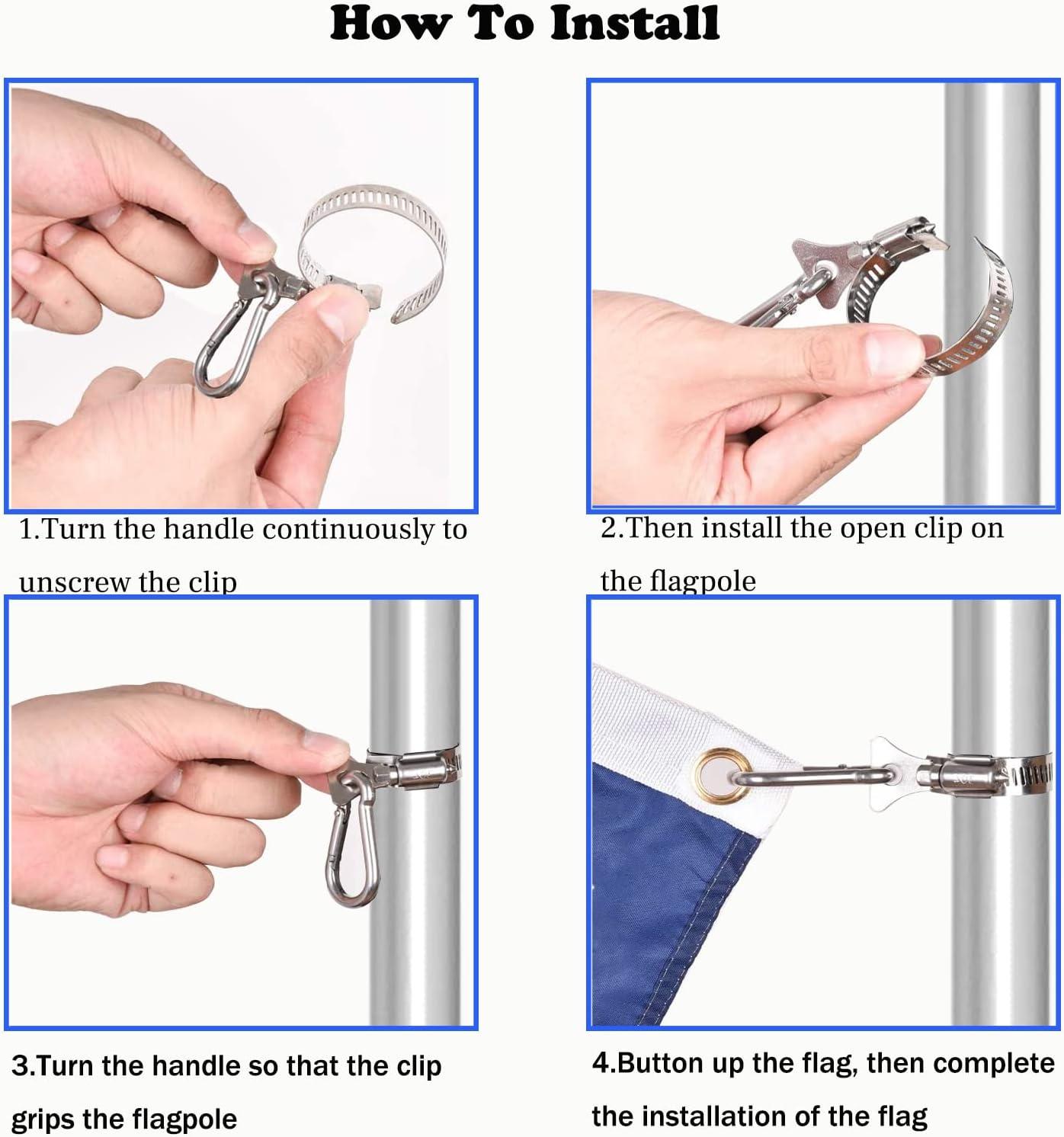 How To Install

1.Turn the handle continuously to unscrew the clip

2.Then install the open clip on the flagpole

3.Turn the handle so that the clip grips the flagpole

4.Button up the flag, then complete the installation of the flag