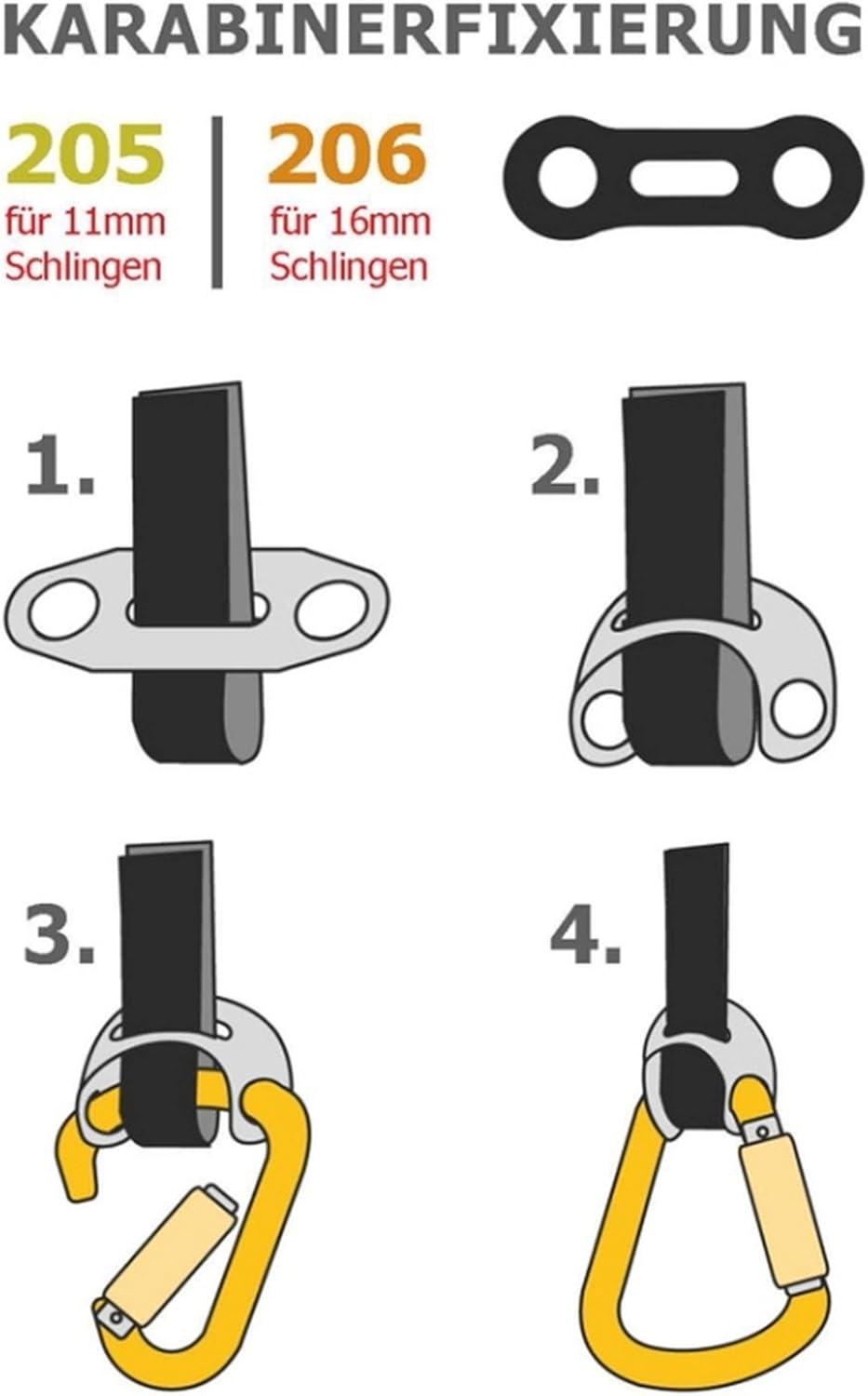 KARABINERFIXIERUNG

205
für 11mm Schlingen

206
für 16mm Schlingen

1.

2.

3.

4.