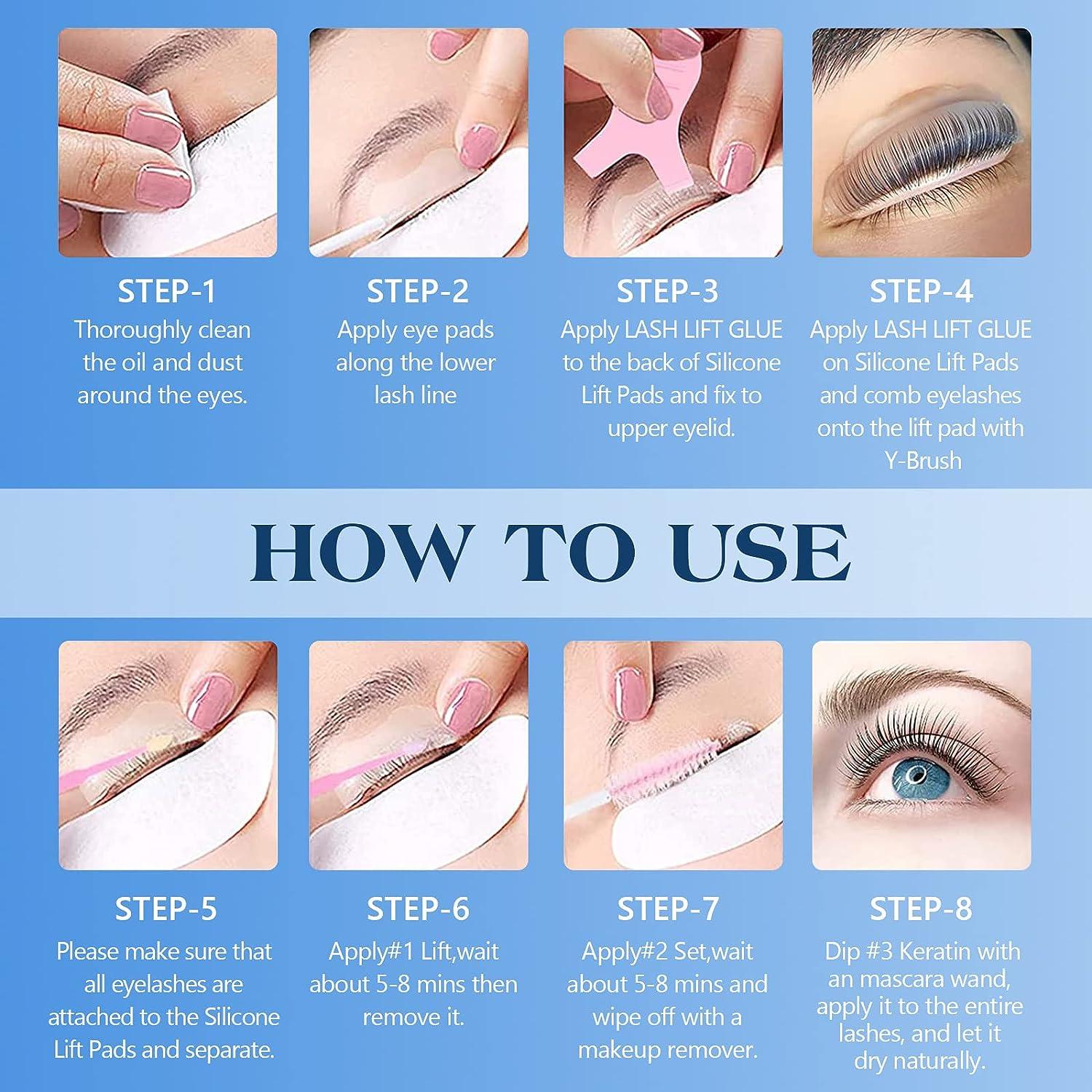 STEP-1
Thoroughly clean the oil and dust around the eyes.

STEP-2
Apply eye pads along the lower lash line

STEP-3
Apply LASH LIFT GLUE to the back of Silicone Lift Pads and fix to upper eyelid.

STEP-4
Apply LASH LIFT GLUE on Silicone Lift Pads and comb eyelashes onto the lift pad with Y-Brush

HOW TO USE

STEP-5
Please make sure that all eyelashes are attached to the Silicone Lift Pads and separate.

STEP-6
Apply#1 Lift,wait about 5-8 mins then remove it.

STEP-7
Apply#2 Set,wait about 5-8 mins and wipe off with a makeup remover.

STEP-8
Dip #3 Keratin with an mascara wand, apply it to the entire lashes, and let it dry naturally.