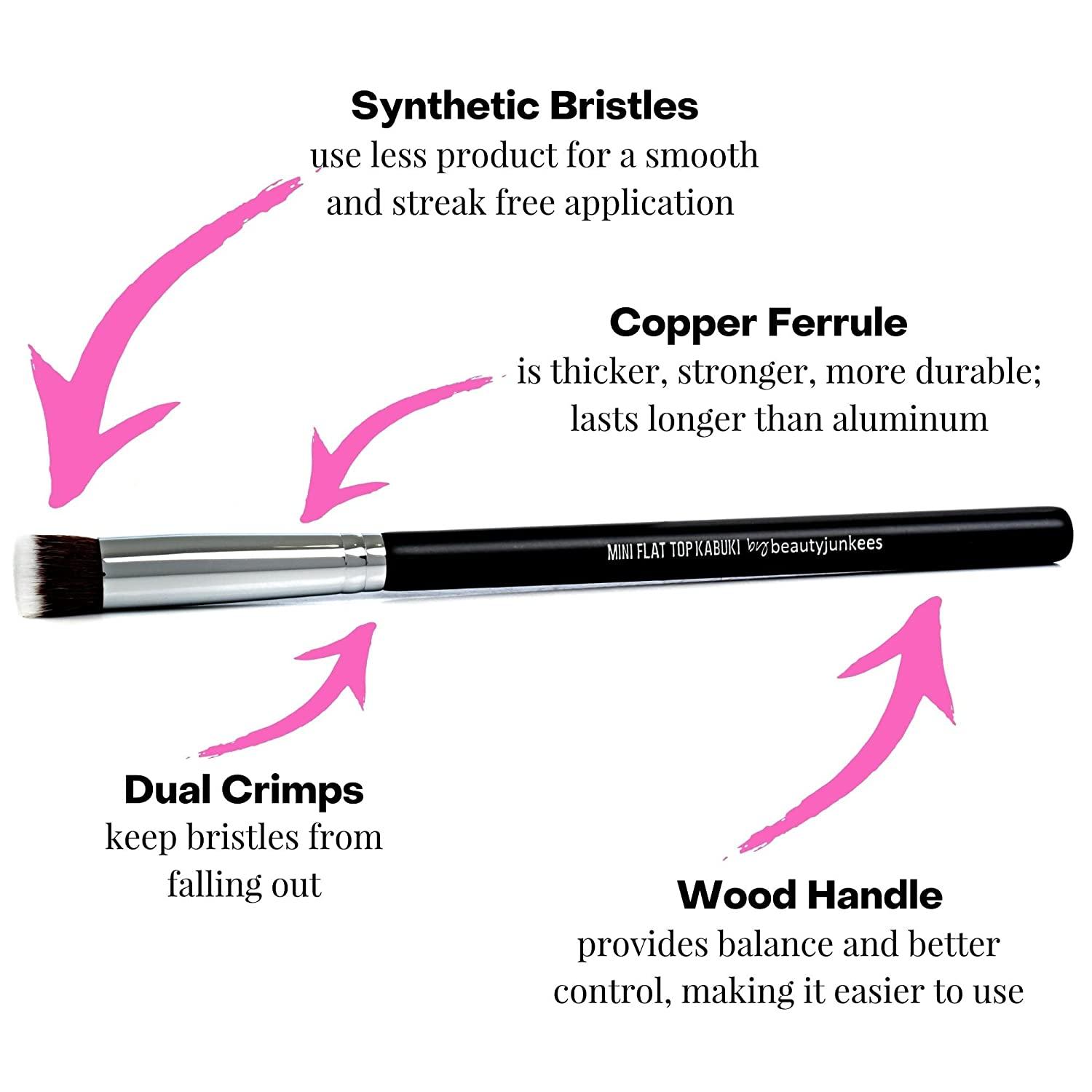 Synthetic Bristles
use less product for a smooth and streak free application

Copper Ferrule
is thicker, stronger, more durable; lasts longer than aluminum

MINI FLAT TOP KABUKI by beautyjunkees

Dual Crimps
keep bristles from falling out

Wood Handle
provides balance and better control, making it easier to use