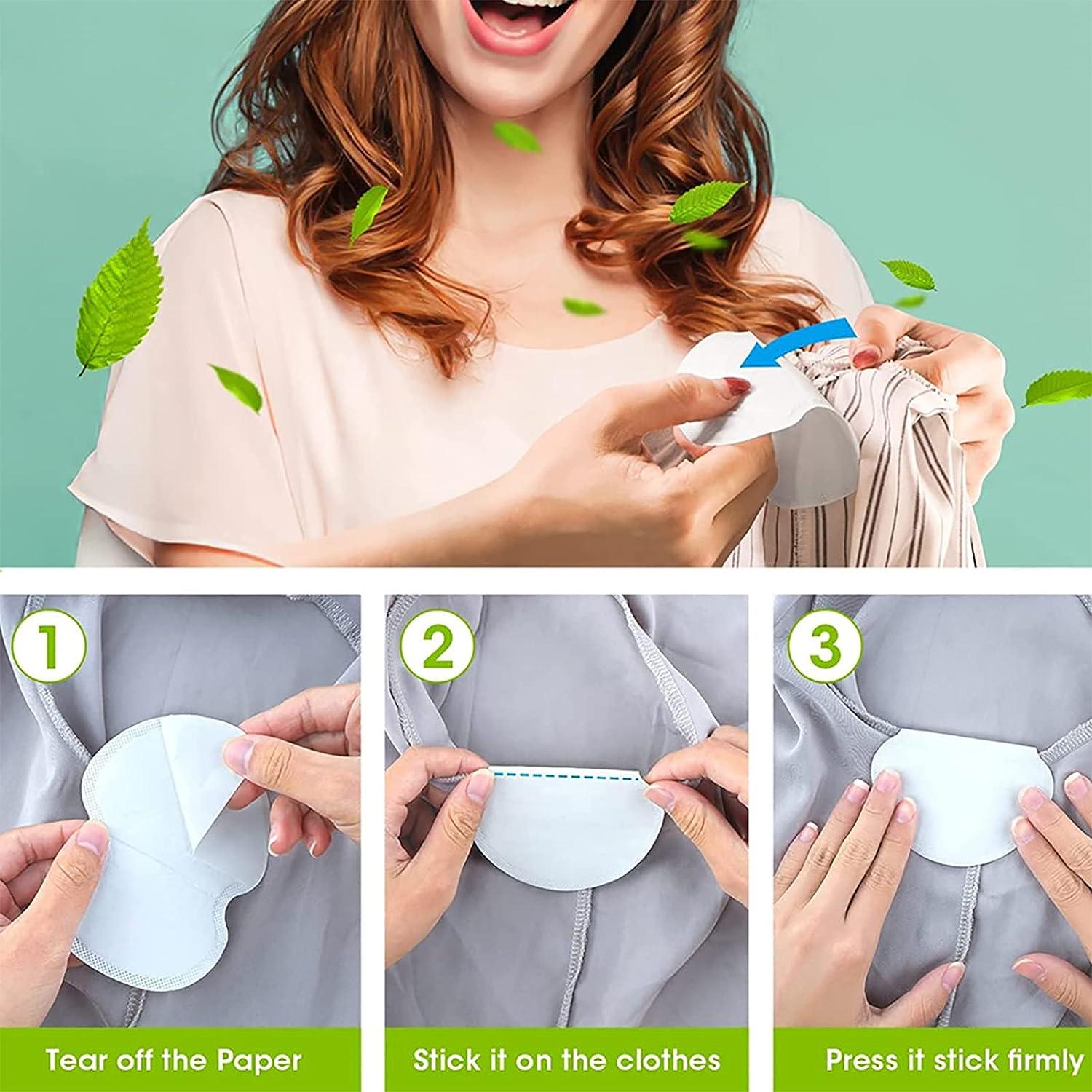 1

Tear off the Paper

2

Stick it on the clothes

3

Press it stick firmly