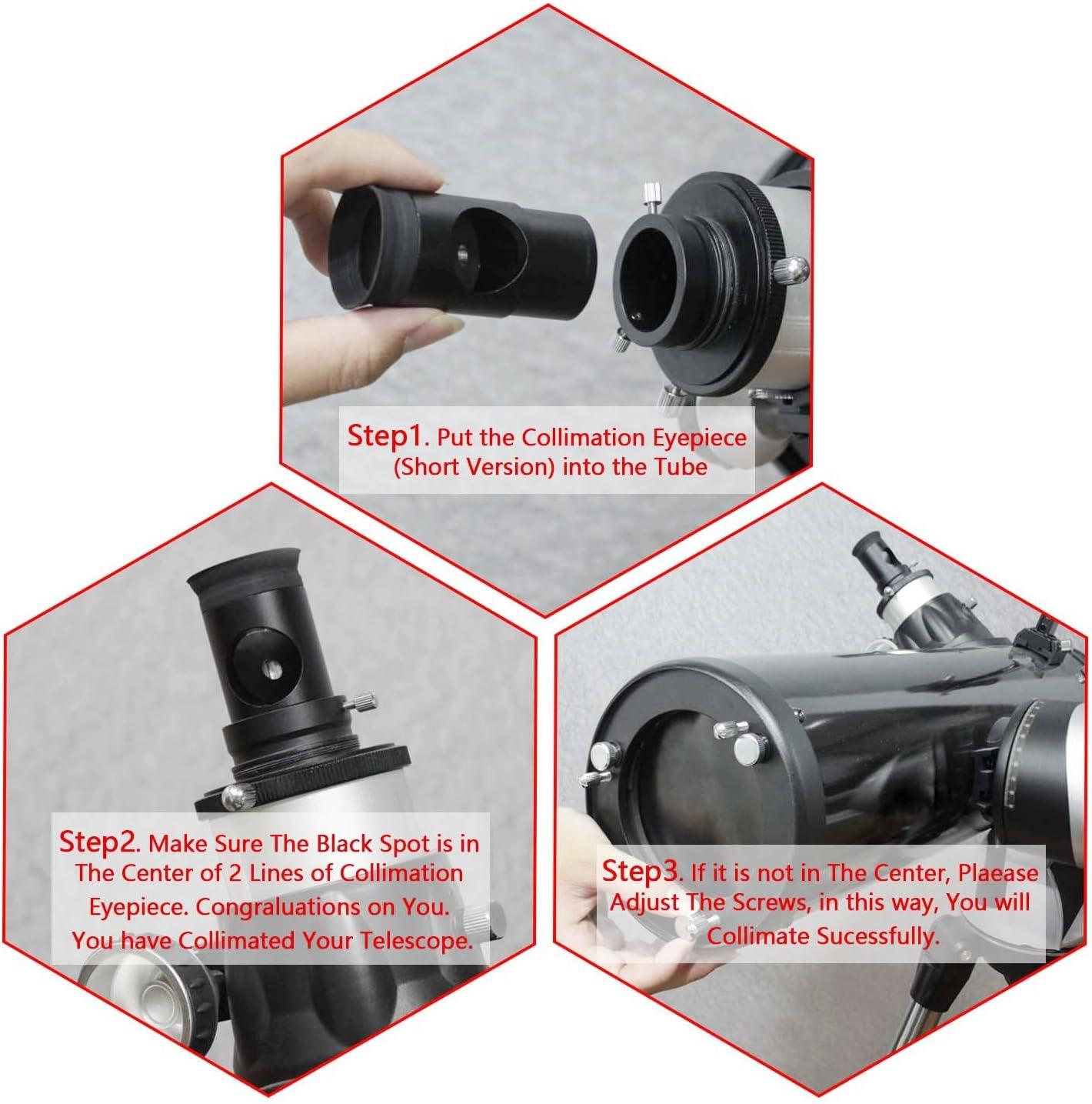 Step1. Put the Collimation Eyepiece (Short Version) into the Tube

Step2. Make Sure The Black Spot is in The Center of 2 Lines of Collimation Eyepiece. Congraluations on You. You have Collimated Your Telescope.

Step3. If it is not in The Center, Plaease Adjust The Screws, in this way, You will Collimate Sucessfully.