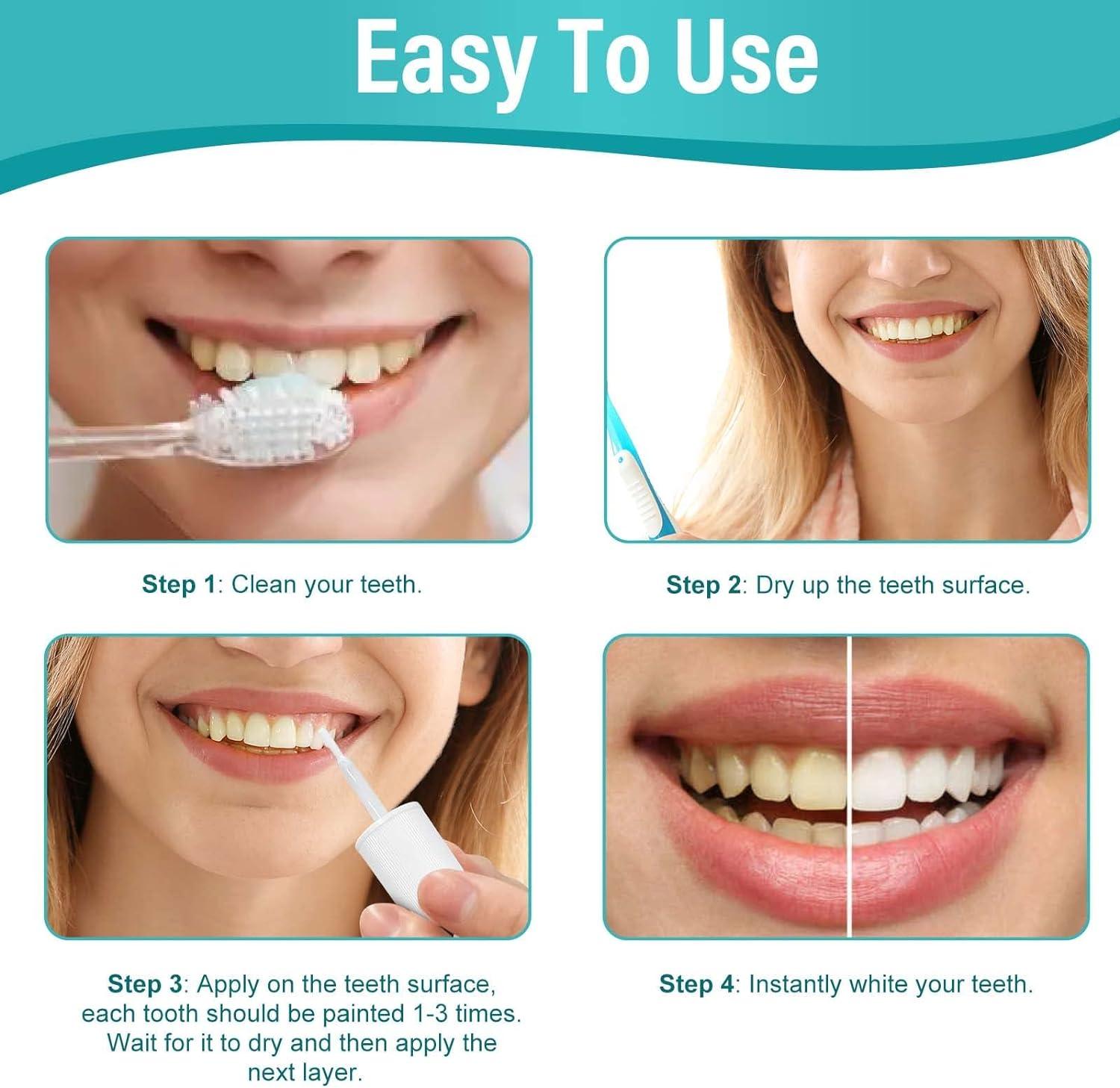 Easy To Use

Step 1: Clean your teeth.

Step 2: Dry up the teeth surface.

Step 3: Apply on the teeth surface, each tooth should be painted 1-3 times. Wait for it to dry and then apply the next layer.

Step 4: Instantly white your teeth.