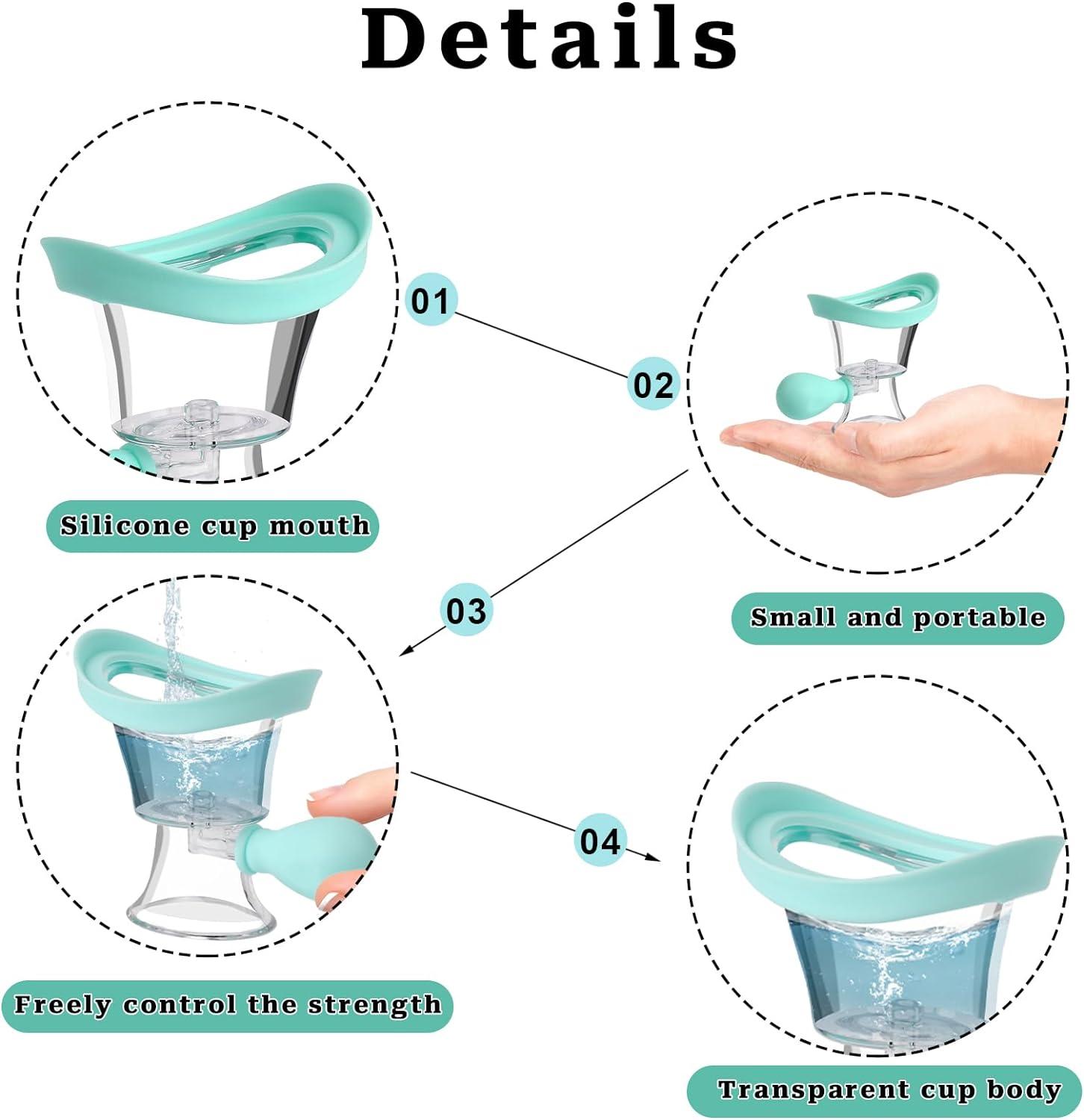 Details

01

Silicone cup mouth

02

Small and portable

03

Freely control the strength

04

Transparent cup body