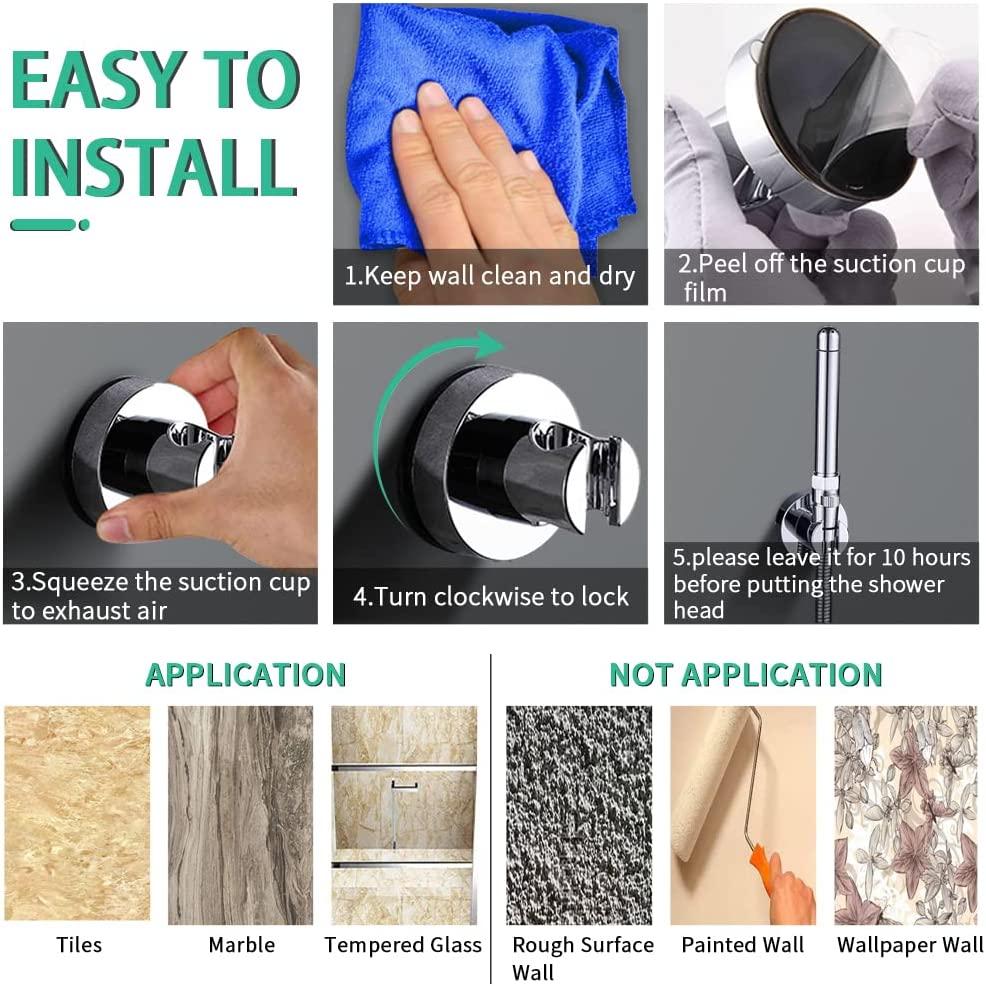 EASY TO INSTALL

1.Keep wall clean and dry

2.Peel off the suction cup film

3.Squeeze the suction cup to exhaust air

4.Turn clockwise to lock

5.please leave it for 10 hours before putting the shower head

APPLICATION

Tiles

Marble

Tempered Glass

NOT APPLICATION

Rough Surface Wall

Painted Wall

Wallpaper Wall