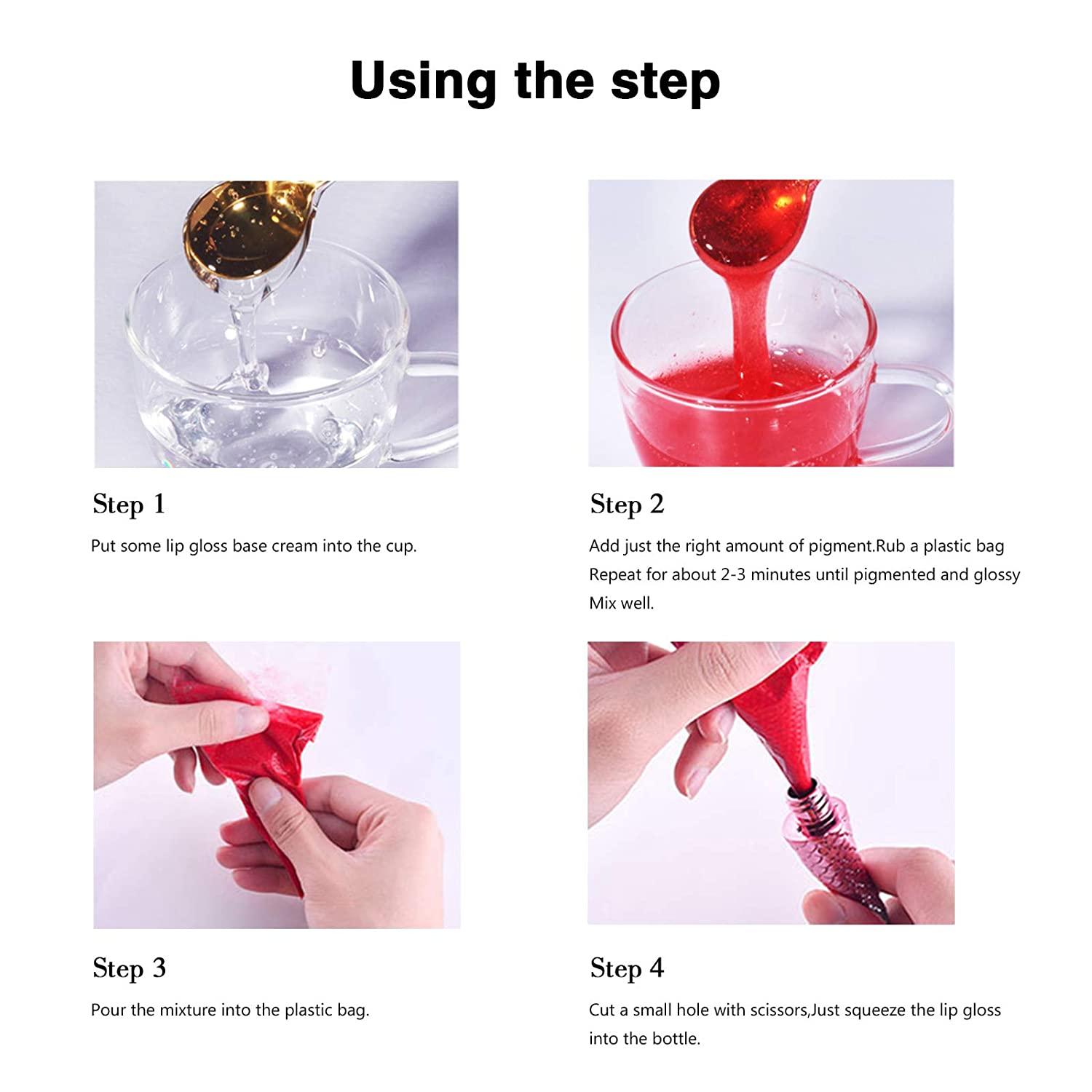 Using the step

Step 1

Put some lip gloss base cream into the cup.

Step 2

Add just the right amount of pigment.Rub a plastic bag Repeat for about 2-3 minutes until pigmented and glossy Mix well.

Step 3

Pour the mixture into the plastic bag.

Step 4

Cut a small hole with scissors,Just squeeze the lip gloss into the bottle.