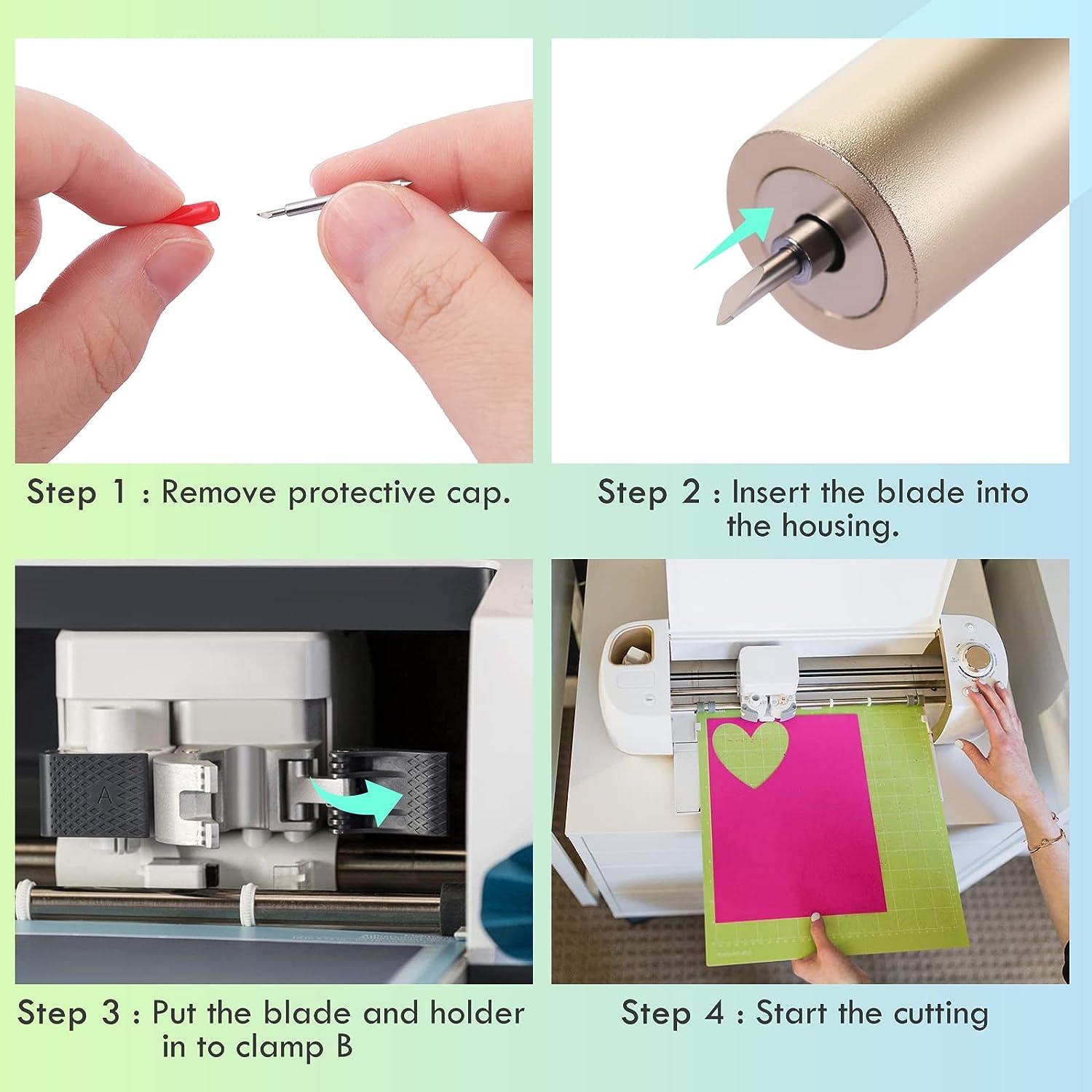 Step 1 : Remove protective cap.

Step 2 : Insert the blade into the housing.

A

Step 3 : Put the blade and holder in to clamp B

Step 4 : Start the cutting