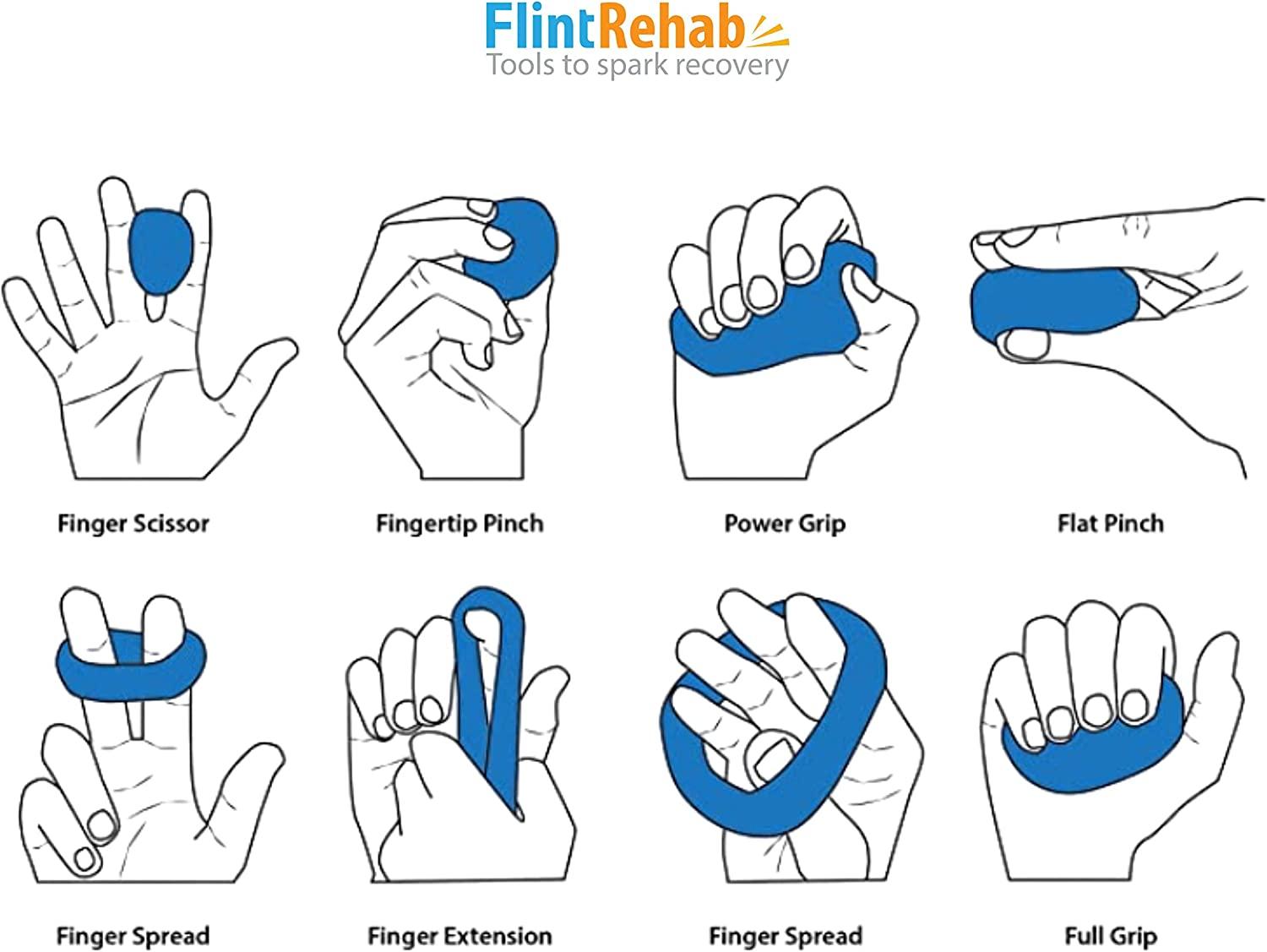 FlintRehab
Tools to spark recovery

Finger Scissor

Fingertip Pinch

Power Grip

Flat Pinch

Finger Spread

Finger Extension

Finger Spread

Full Grip