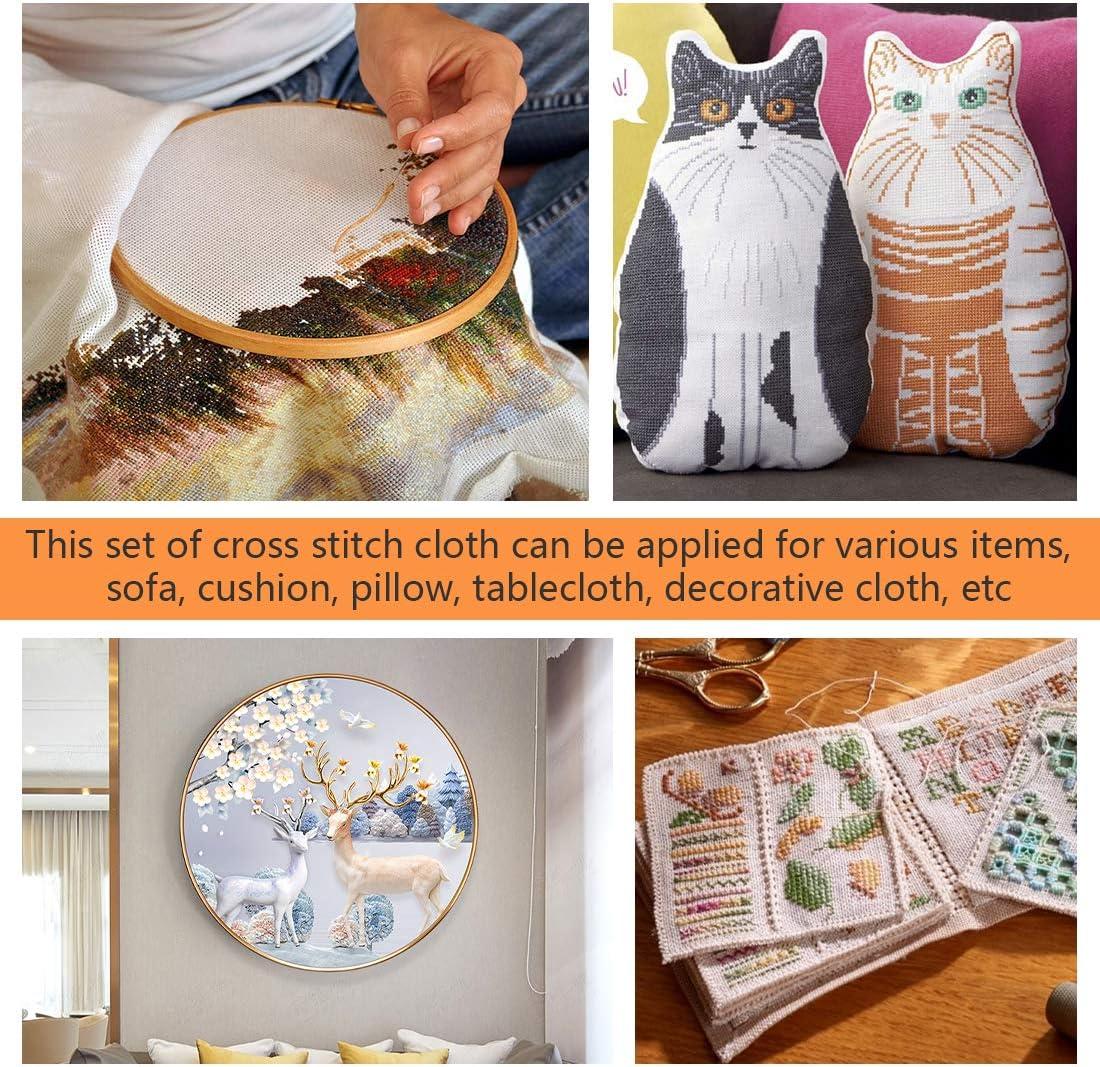 This set of cross stitch cloth can be applied for various items, sofa, cushion, pillow, tablecloth, decorative cloth, etc