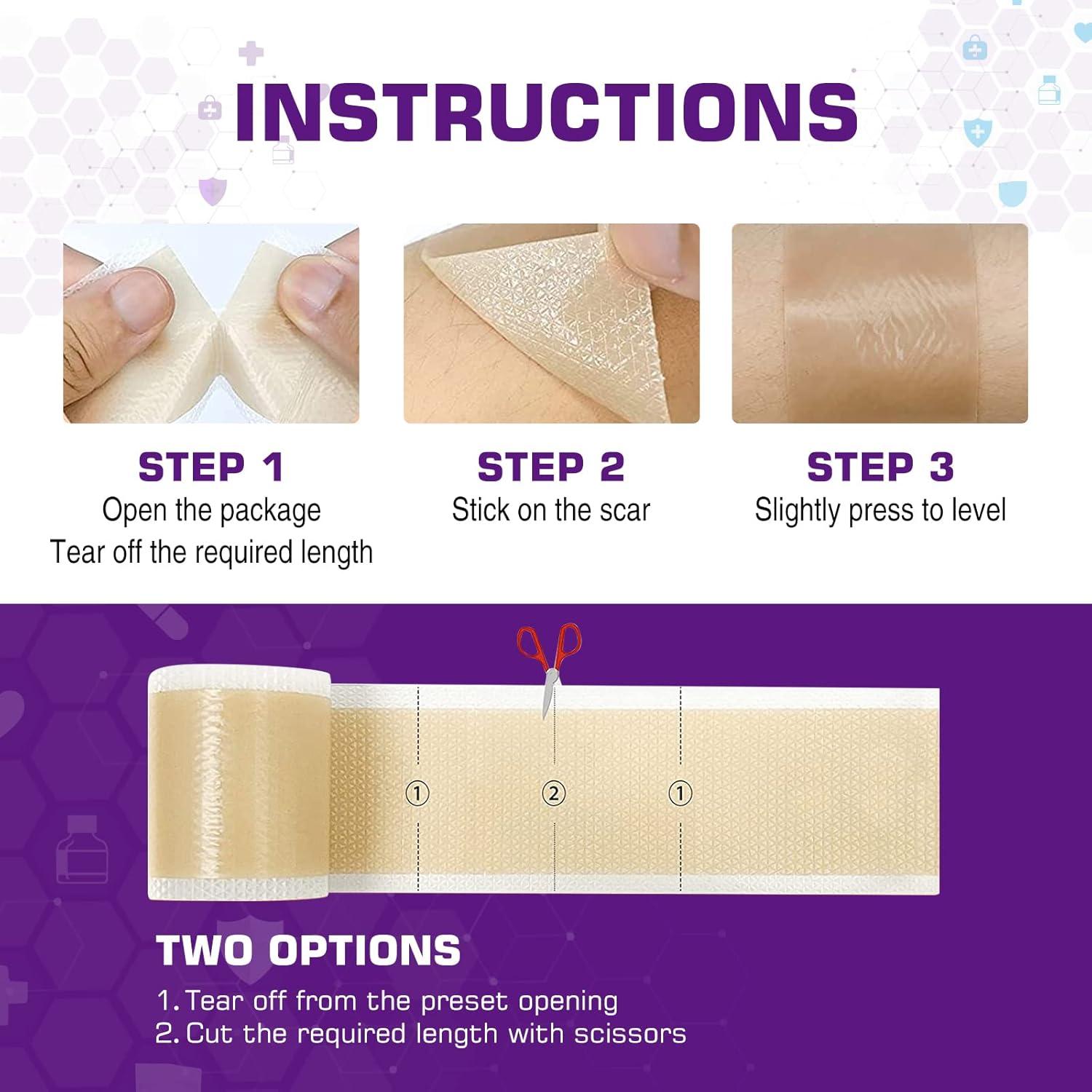 INSTRUCTIONS

STEP 1
Open the package
Tear off the required length

STEP 2
Stick on the scar

STEP 3
Slightly press to level

①
②
①

TWO OPTIONS
1. Tear off from the preset opening
2. Cut the required length with scissors