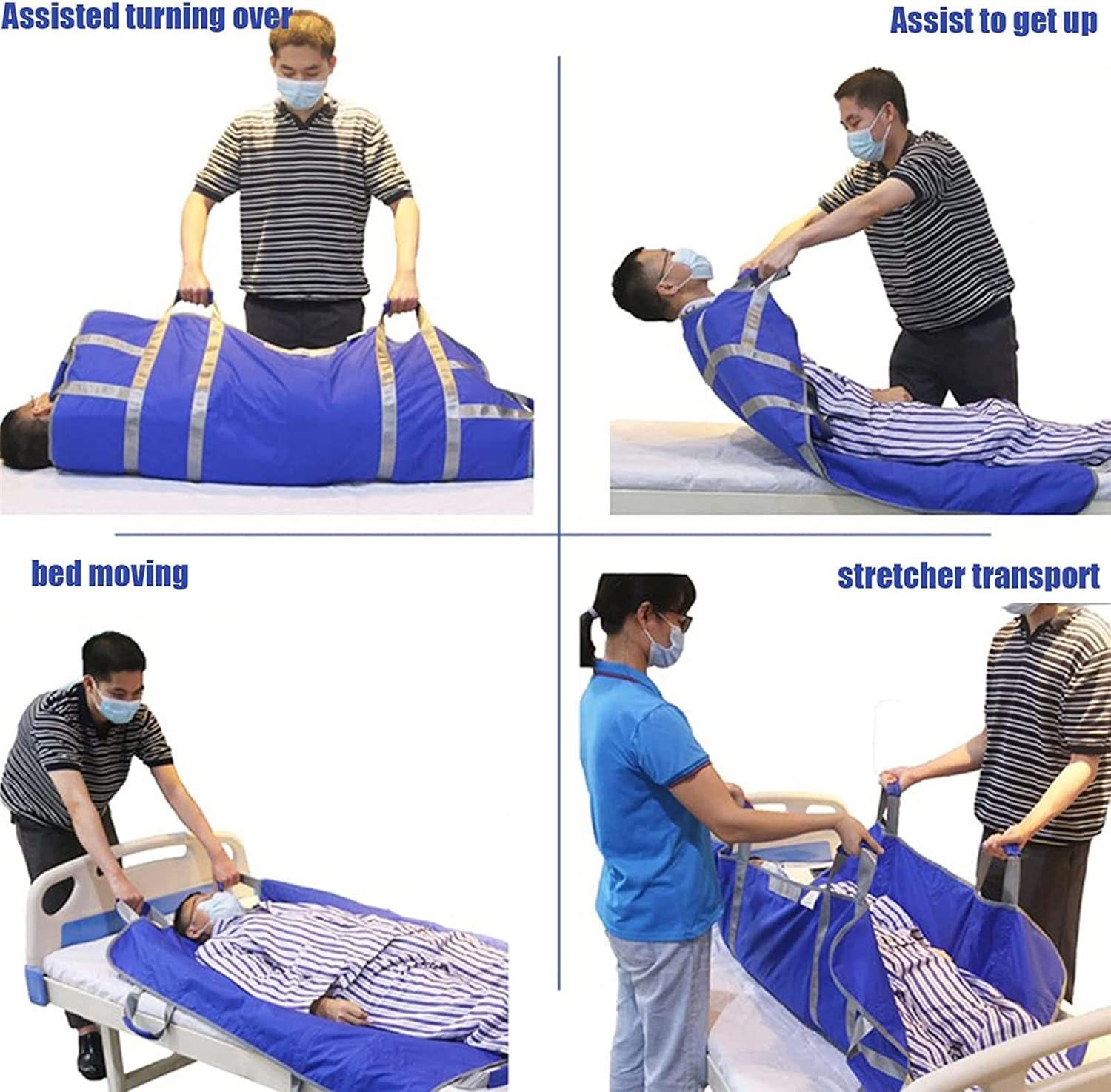 Assisted turning over

Assist to get up

bed moving

stretcher transport