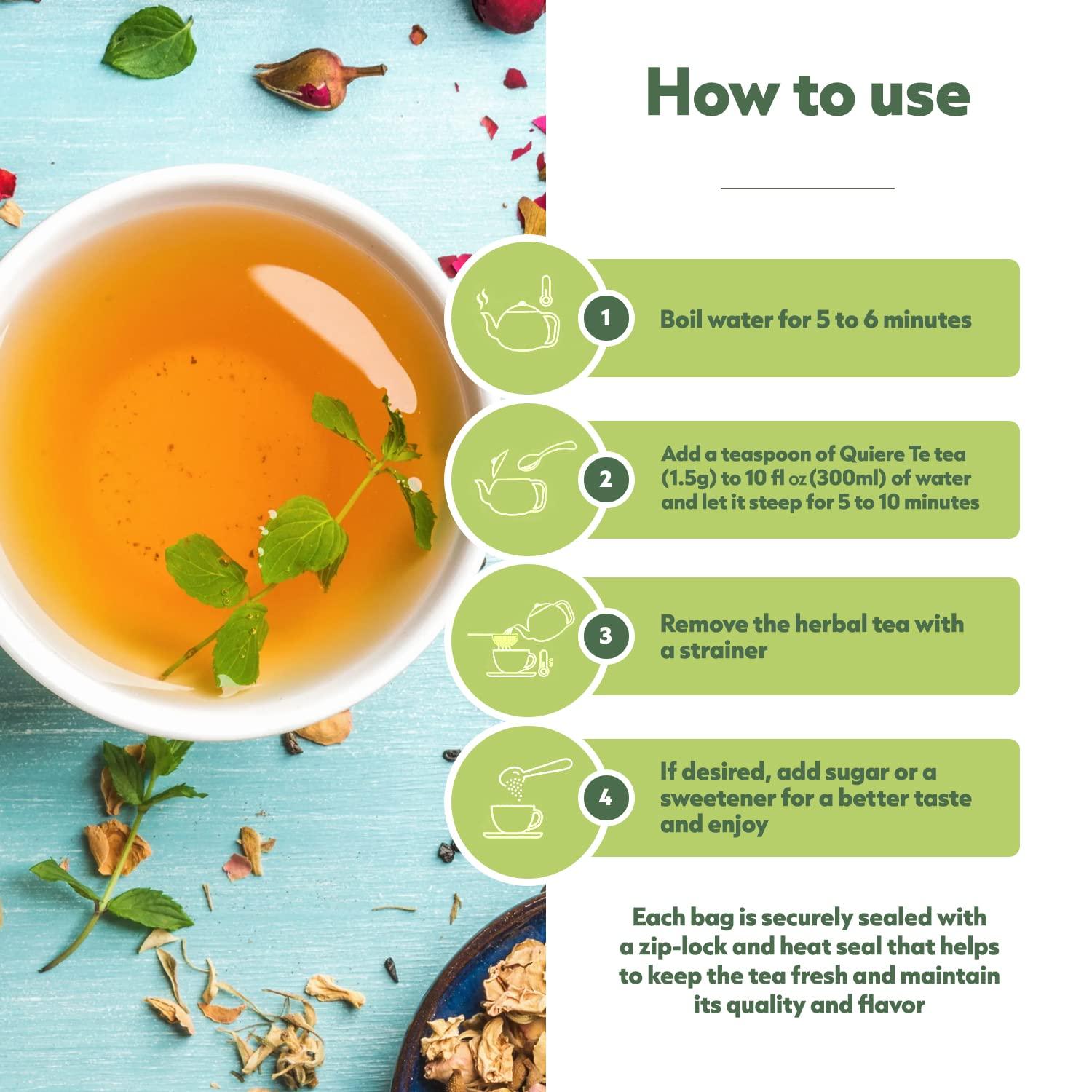 How to use

1

Boil water for 5 to 6 minutes

2

Add a teaspoon of Quiere Te tea (1.5g) to 10 fl oz (300ml) of water and let it steep for 5 to 10 minutes

3

Remove the herbal tea with a strainer

4

If desired, add sugar or a sweetener for a better taste and enjoy

Each bag is securely sealed with a zip-lock and heat seal that helps to keep the tea fresh and maintain its quality and flavor