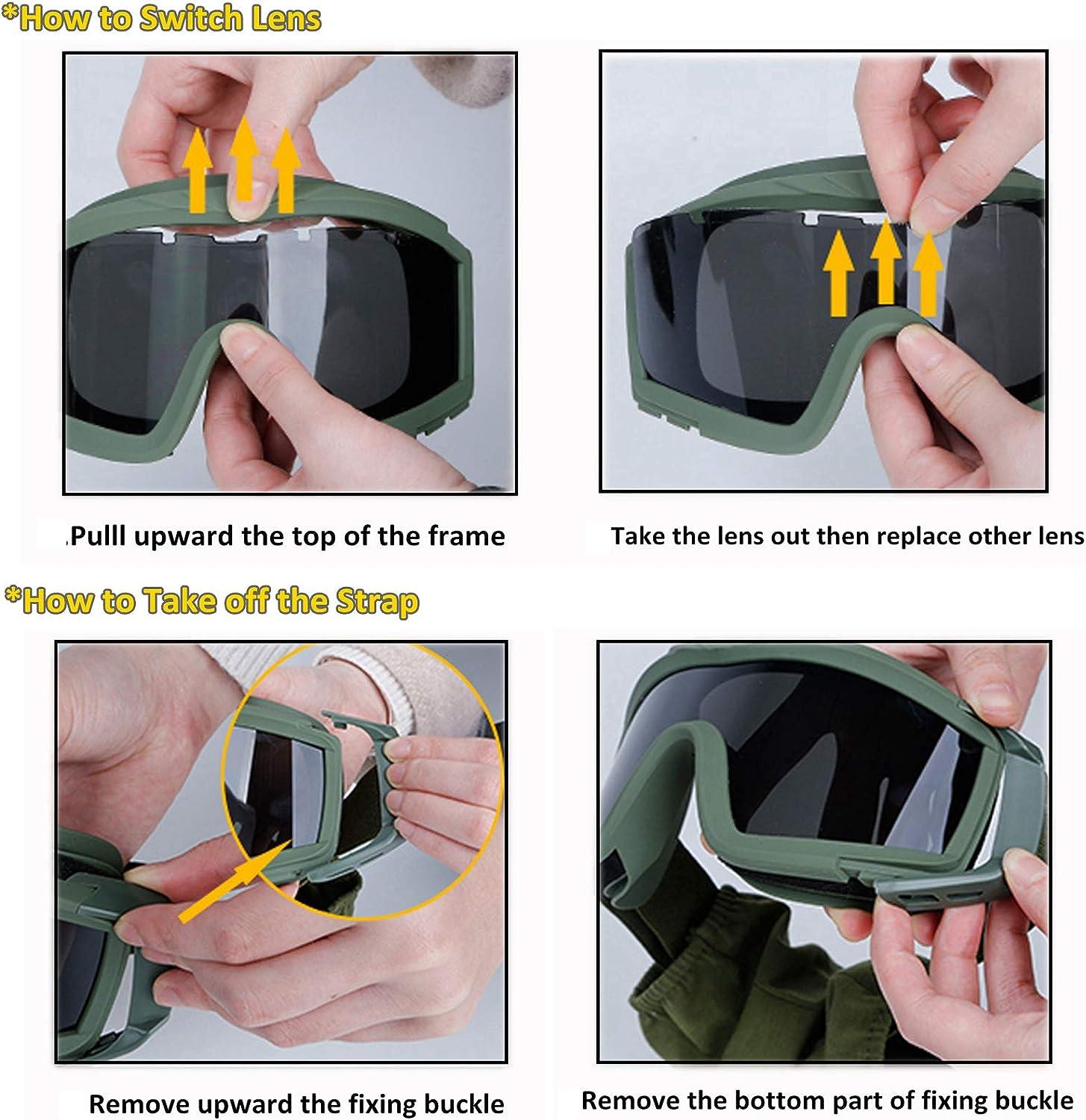 *How to Switch Lens

.Pulll upward the top of the frame

Take the lens out then replace other lens

*How to Take off the Strap

Remove upward the fixing buckle

Remove the bottom part of fixing buckle