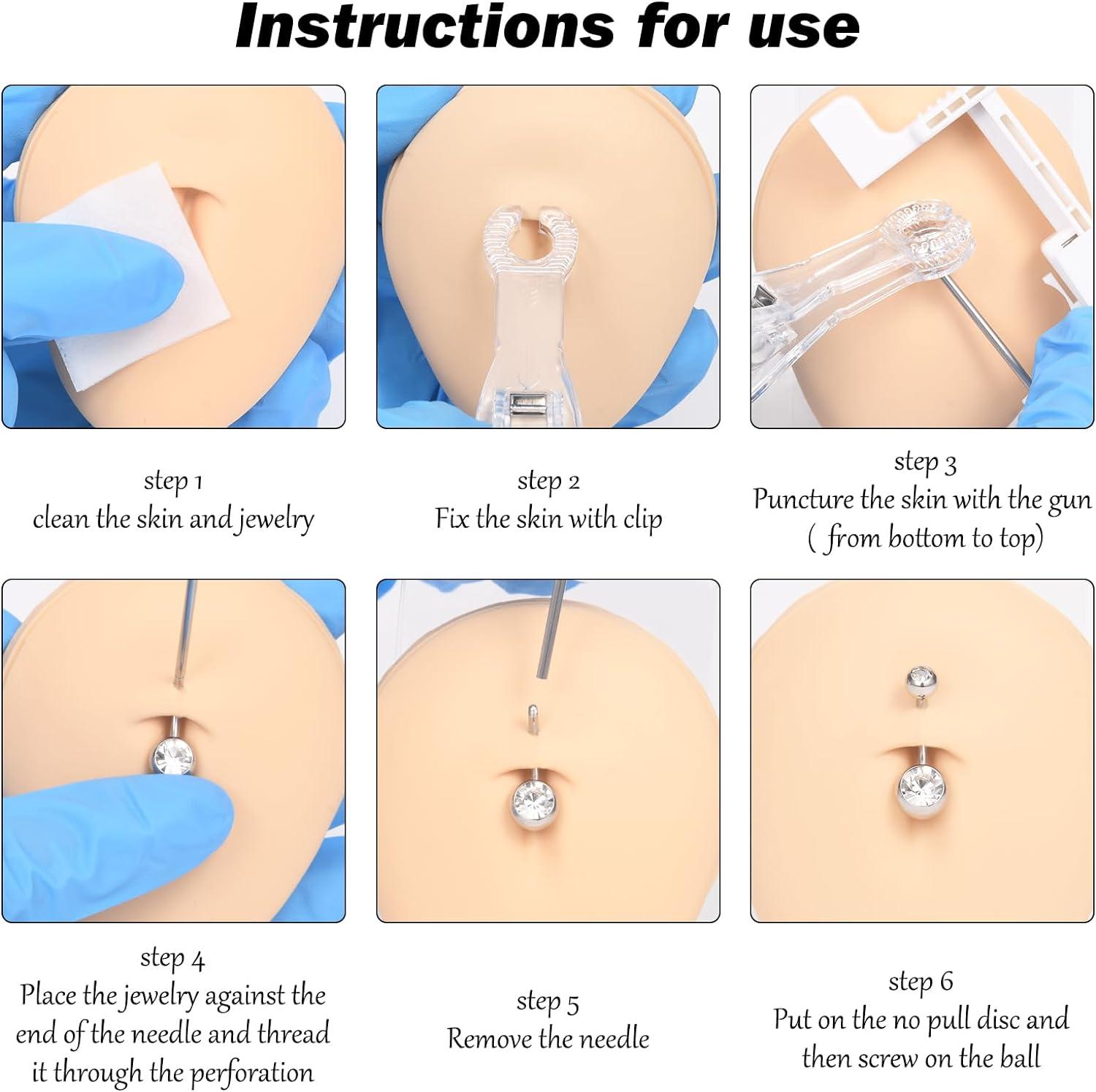 Instructions for use

step 1
clean the skin and jewelry

step 2
Fix the skin with clip

step 3
Puncture the skin with the gun
( from bottom to top)

step 4
Place the jewelry against the end of the needle and thread it through the perforation

step 5
Remove the needle

step 6
Put on the no pull disc and then screw on the ball