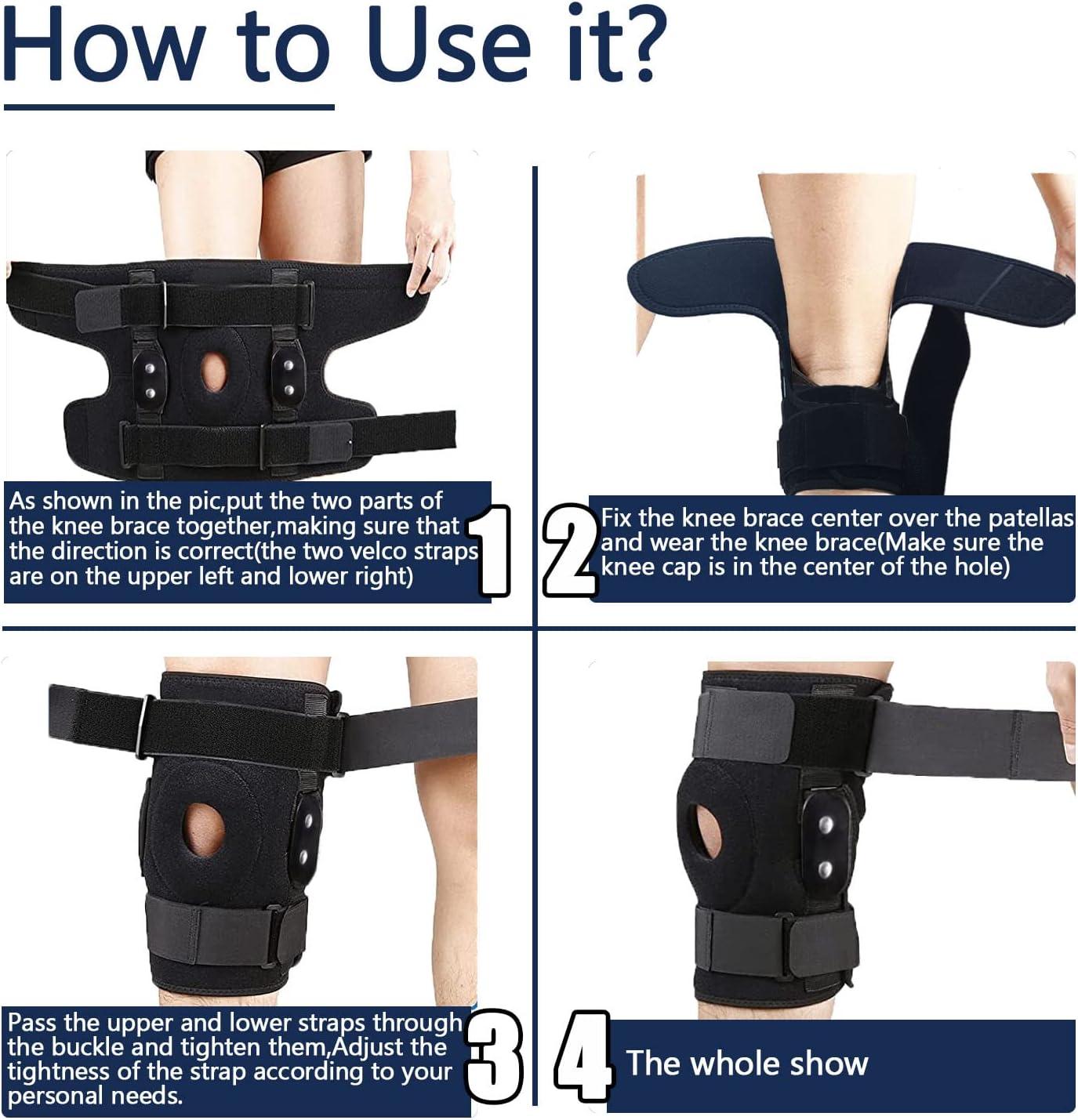 How to Use it?

As shown in the pic,put the two parts of the knee brace together,making sure that the direction is correct(the two velco straps are on the upper left and lower right)

1

2

Fix the knee brace center over the patellas and wear the knee brace(Make sure the knee cap is in the center of the hole)

Pass the upper and lower straps through the buckle and tighten them,Adjust the tightness of the strap according to your personal needs.

3

4

The whole show