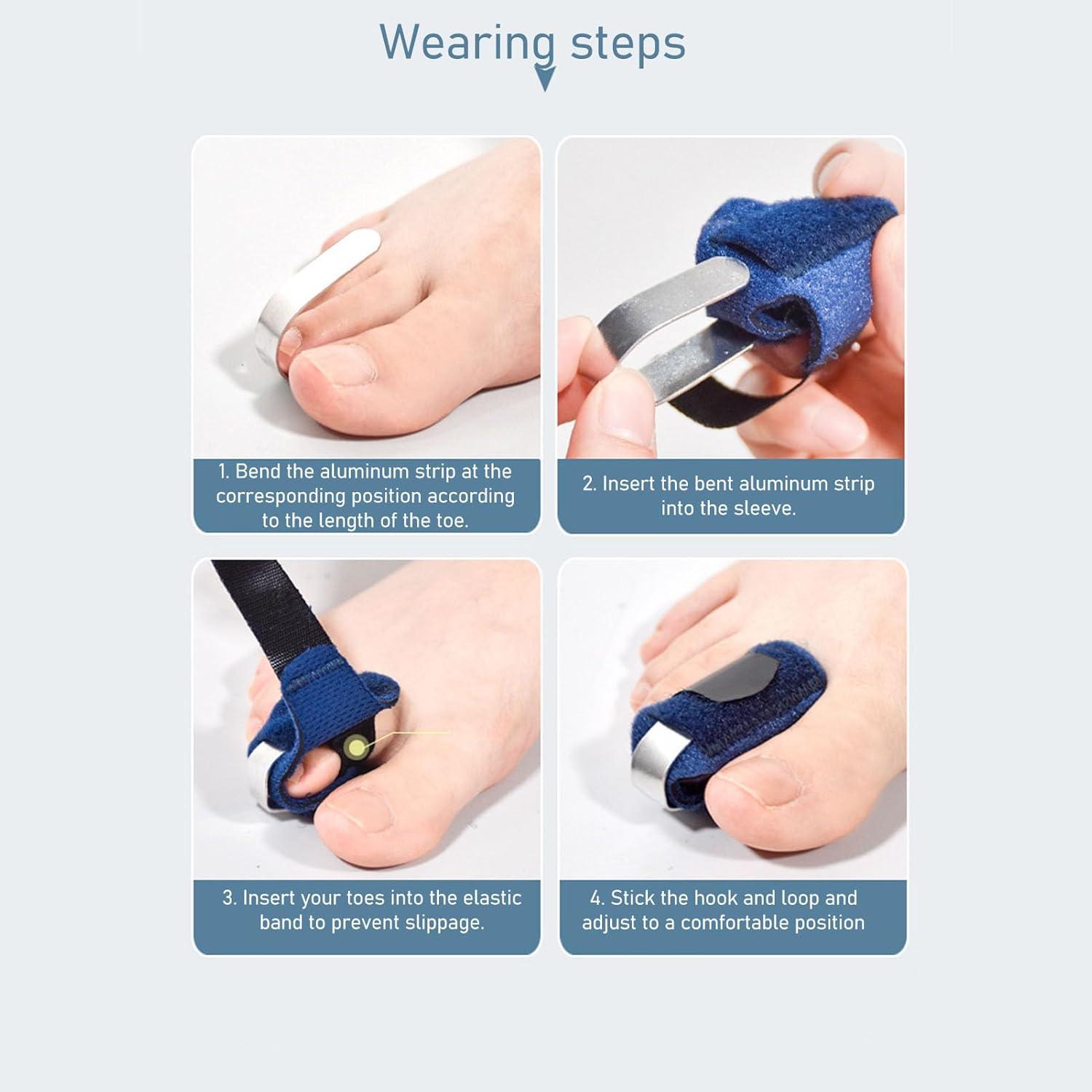 Wearing steps

1. Bend the aluminum strip at the corresponding position according to the length of the toe.

2. Insert the bent aluminum strip into the sleeve.

3. Insert your toes into the elastic band to prevent slippage.

4. Stick the hook and loop and adjust to a comfortable position