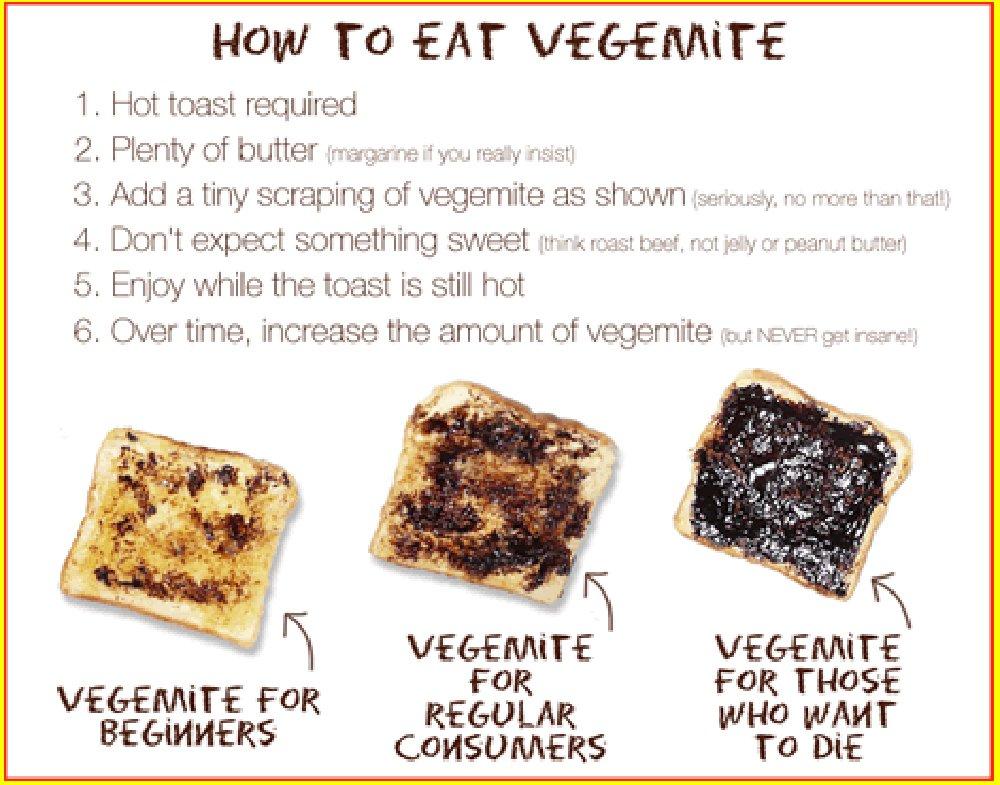 HOW TO EAT VEGEMITE

1. Hot toast required
2. Plenty of butter (margarine if you really insist)
3. Add a tiny scraping of vegemite as shown (seriously, no more than that!)
4. Don't expect something sweet (think roast beef, not jelly or peanut butter)
5. Enjoy while the toast is still hot
6. Over time, increase the amount of vegemite (but NEVER get insane!)

VEGEMITE FOR BEGINNERS

VEGEMITE FOR REGULAR CONSUMERS

VEGEMITE FOR THOSE WHO WANT TO DIE