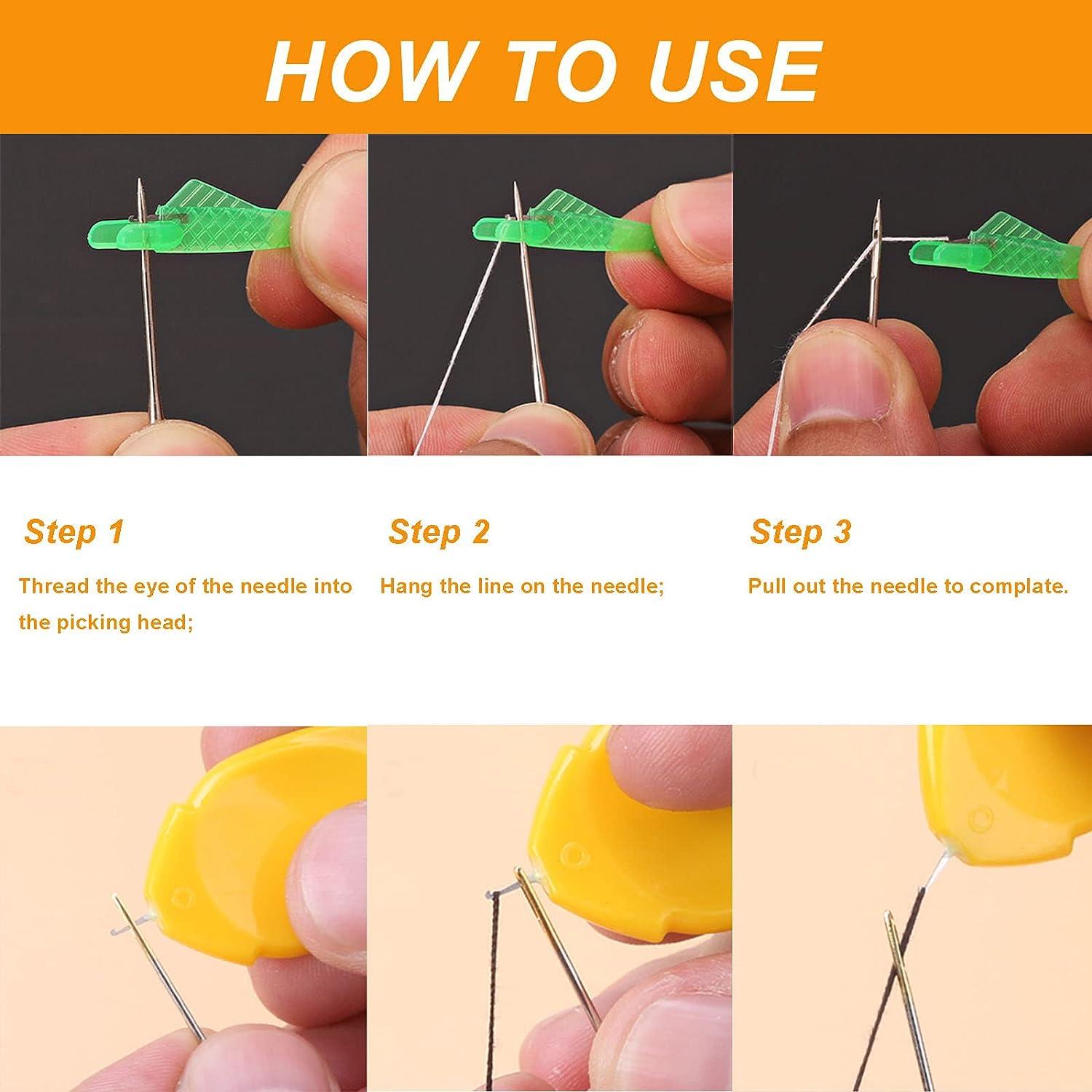 HOW TO USE

Step 1

Thread the eye of the needle into the picking head;

Step 2

Hang the line on the needle;

Step 3

Pull out the needle to complate.