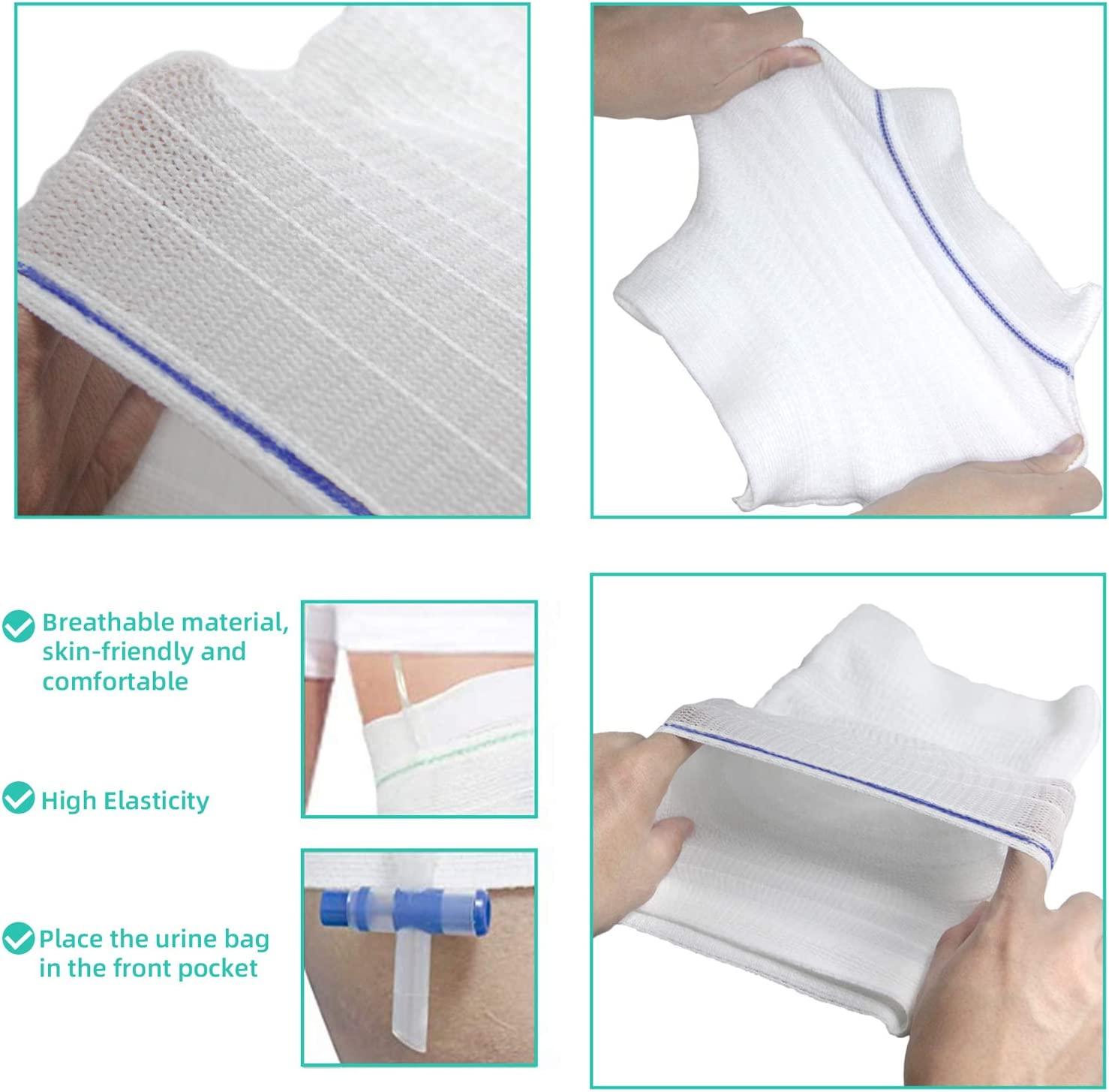 Breathable material, skin-friendly and comfortable

High Elasticity

Place the urine bag in the front pocket