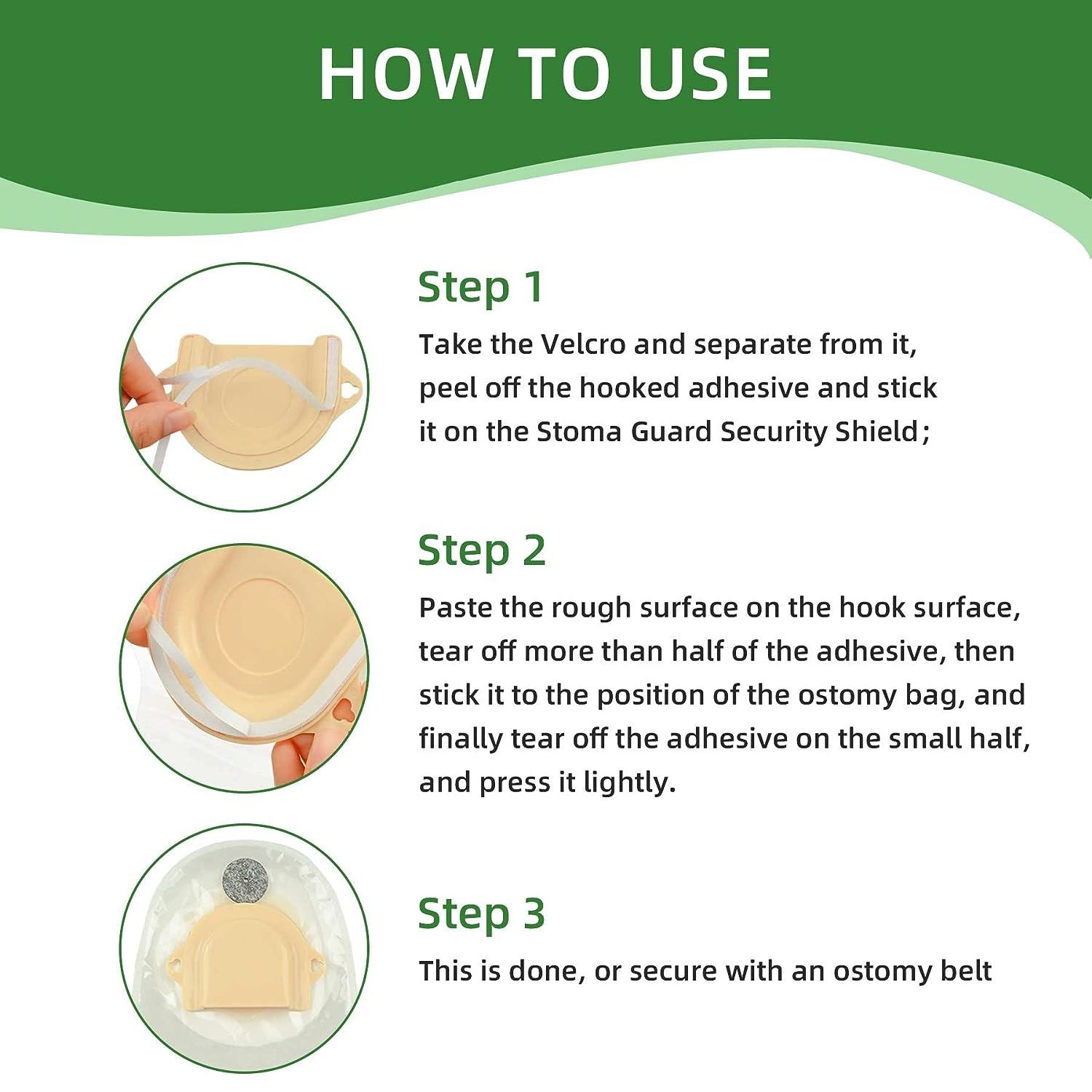 HOW TO USE

Step 1

Take the Velcro and separate from it, peel off the hooked adhesive and stick it on the Stoma Guard Security Shield;

Step 2

Paste the rough surface on the hook surface, tear off more than half of the adhesive, then stick it to the position of the ostomy bag, and finally tear off the adhesive on the small half, and press it lightly.

Step 3

This is done, or secure with an ostomy belt