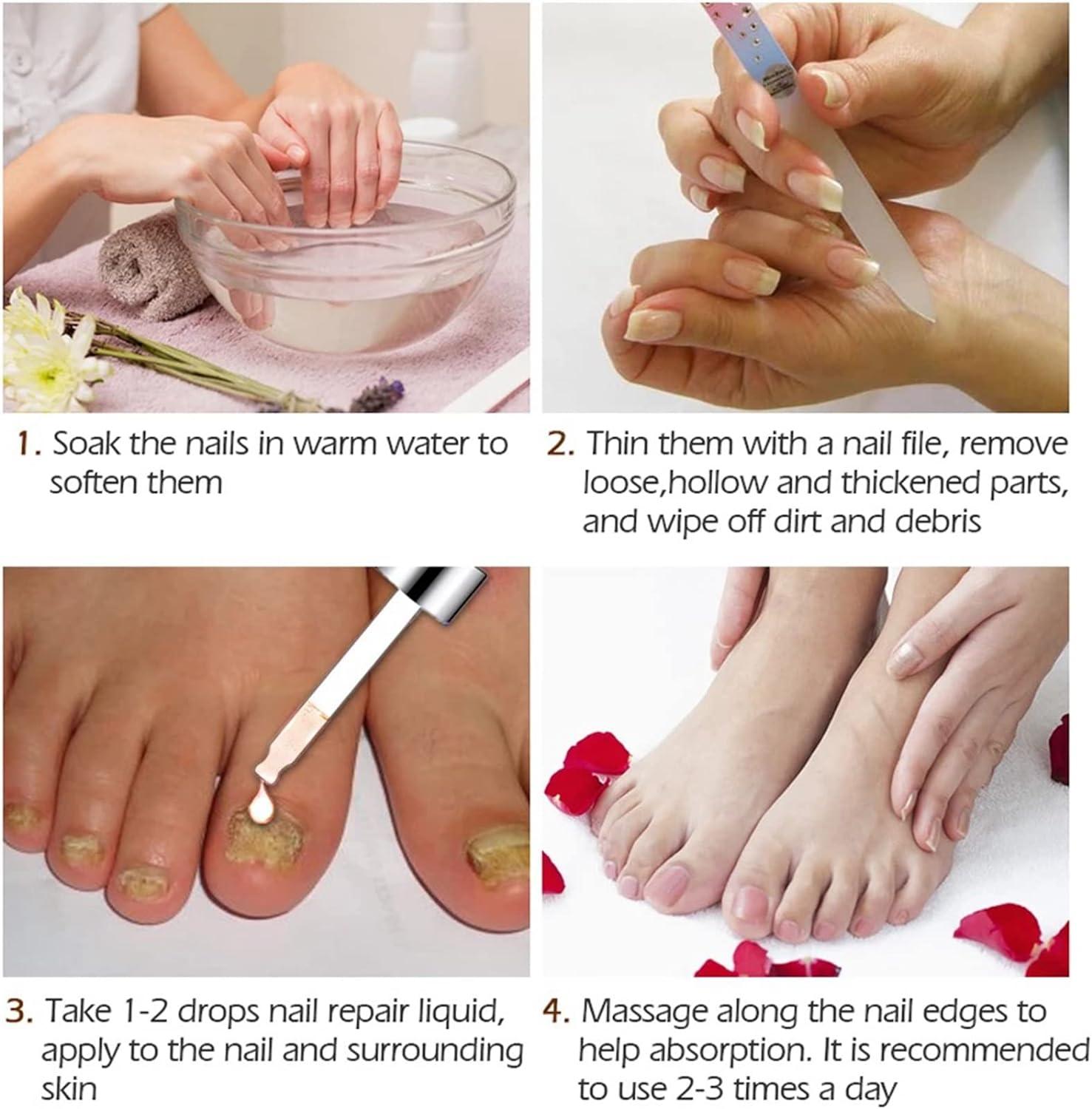 1. Soak the nails in warm water to soften them

2. Thin them with a nail file, remove loose,hollow and thickened parts, and wipe off dirt and debris

3. Take 1-2 drops nail repair liquid, apply to the nail and surrounding skin

4. Massage along the nail edges to help absorption. It is recommended to use 2-3 times a day