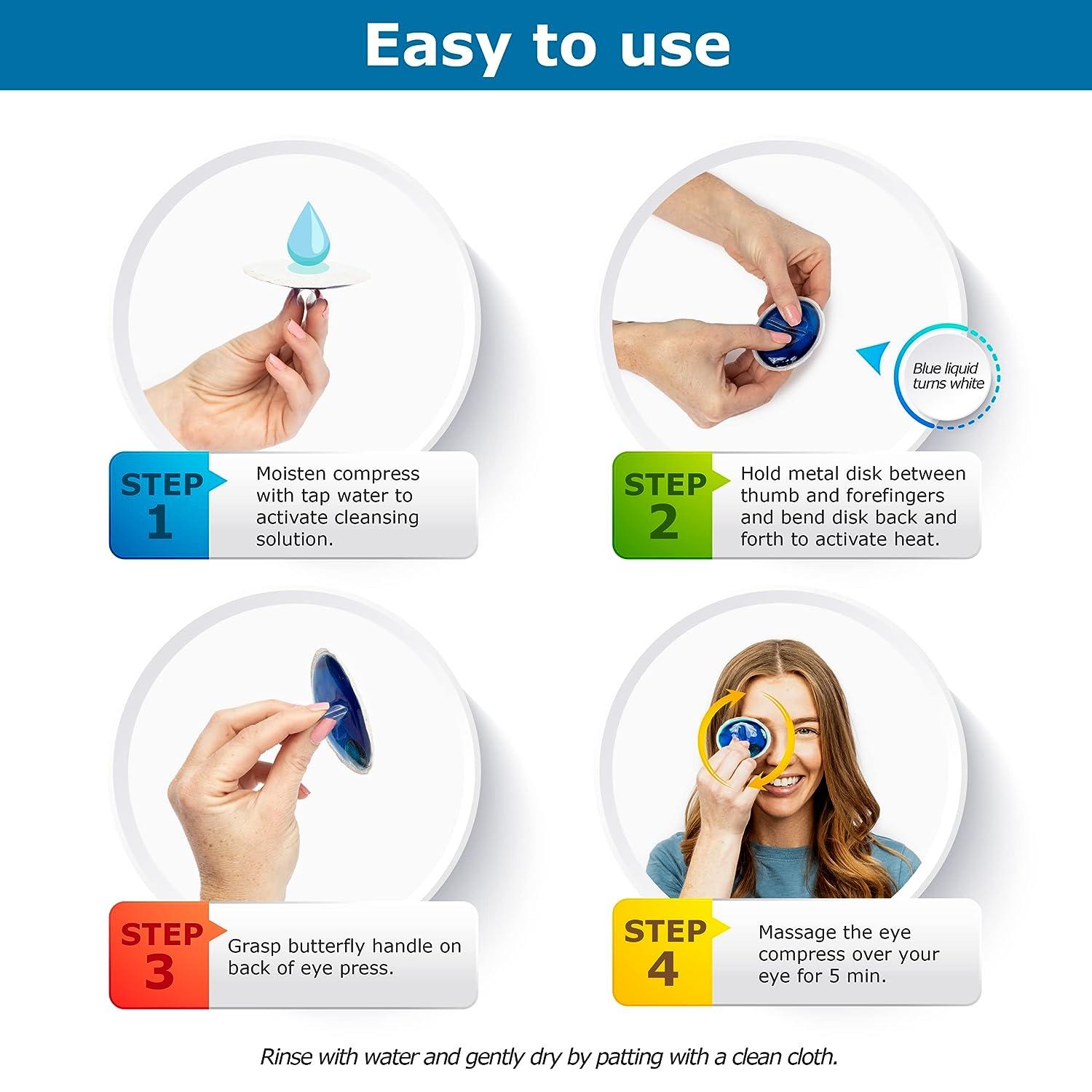 Easy to use

Blue liquid turns white

STEP 1

Moisten compress with tap water to activate cleansing solution.

STEP 2

Hold metal disk between thumb and forefingers and bend disk back and forth to activate heat.

STEP 3

Grasp butterfly handle on back of eye press.

STEP 4

Massage the eye compress over your eye for 5 min.

Rinse with water and gently dry by patting with a clean cloth.