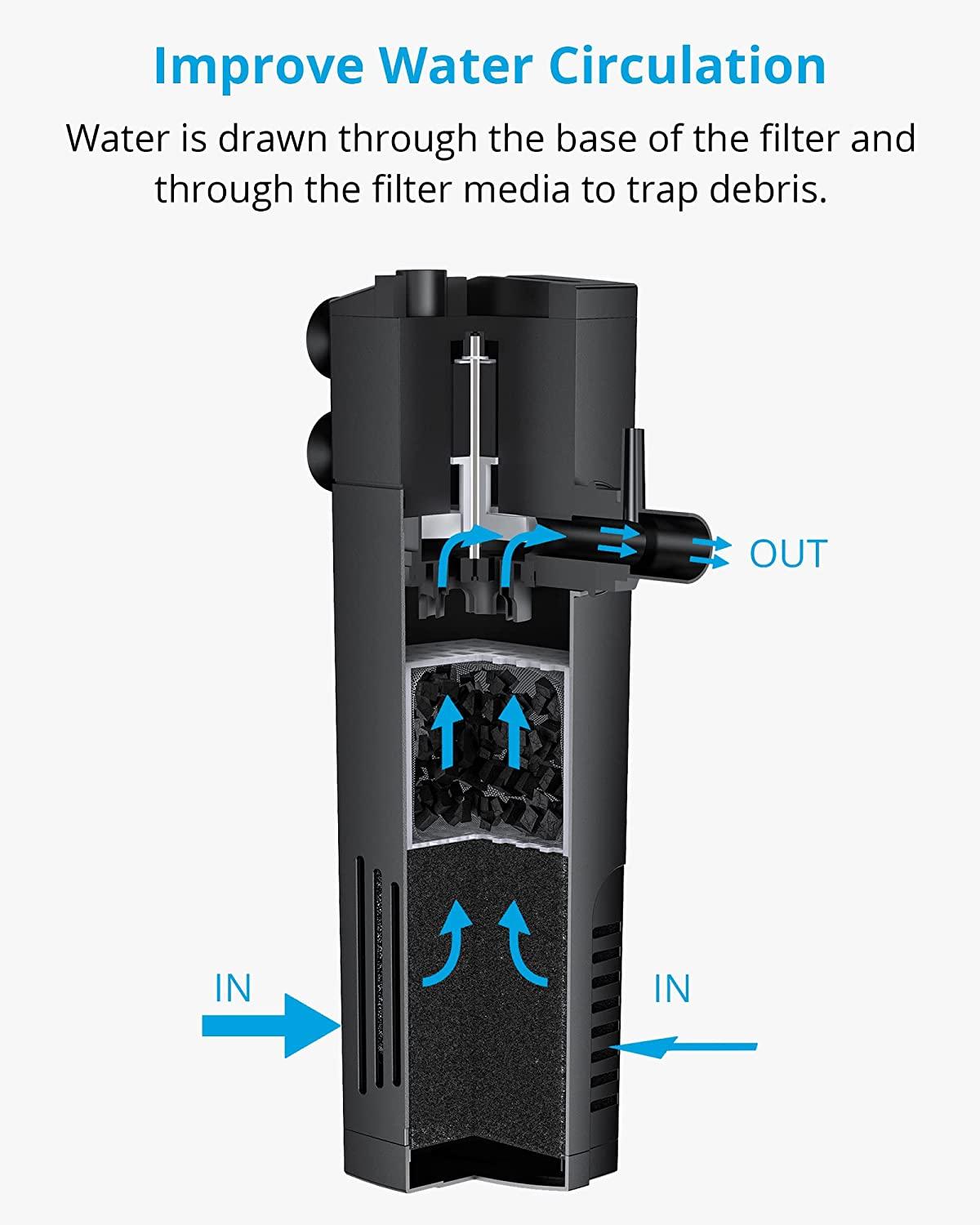 Improve Water Circulation

Water is drawn through the base of the filter and through the filter media to trap debris.

OUT

IN

IN