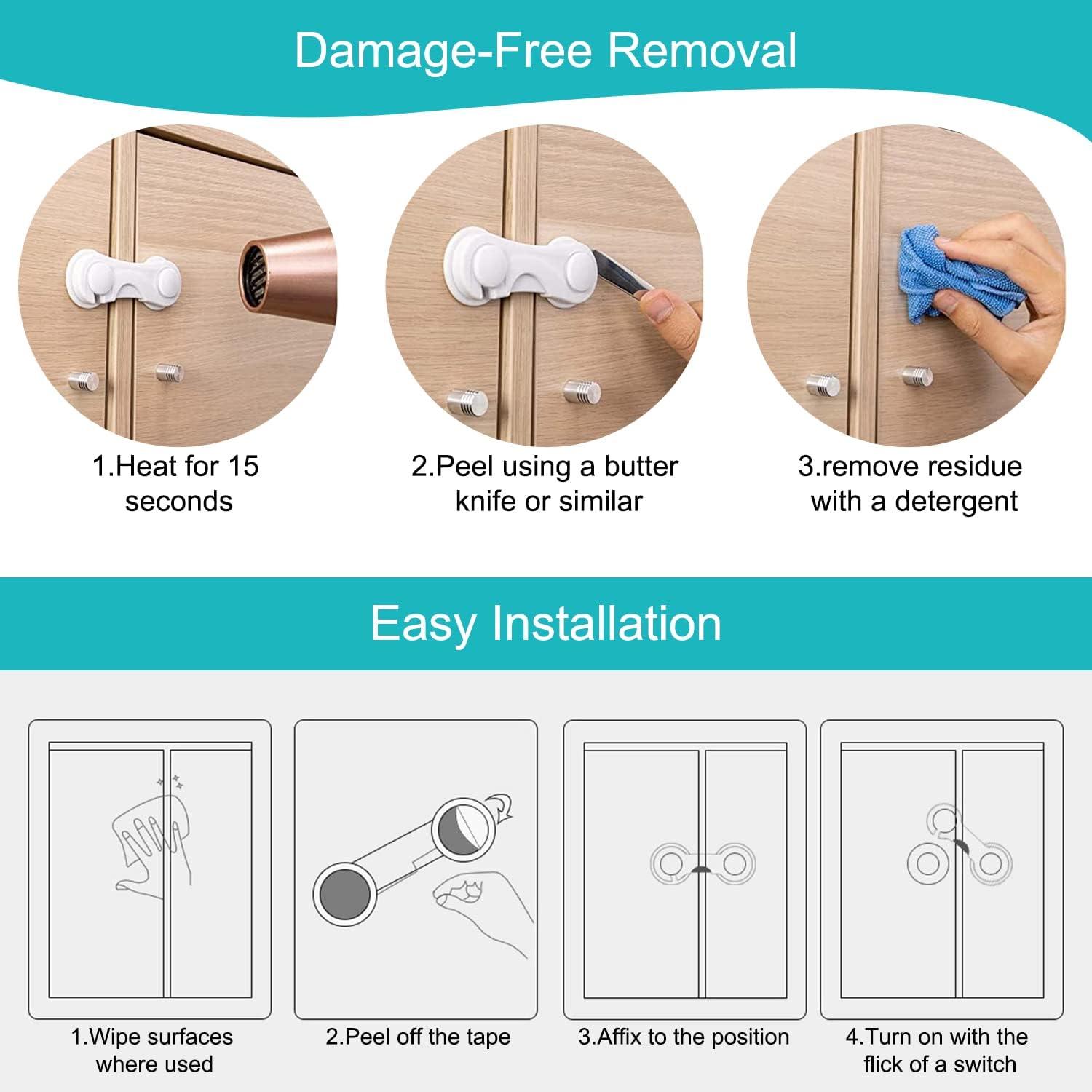 Damage-Free Removal

1.Heat for 15 seconds

2.Peel using a butter knife or similar

3.remove residue with a detergent

Easy Installation

1.Wipe surfaces where used

2.Peel off the tape

3.Affix to the position

4.Turn on with the flick of a switch