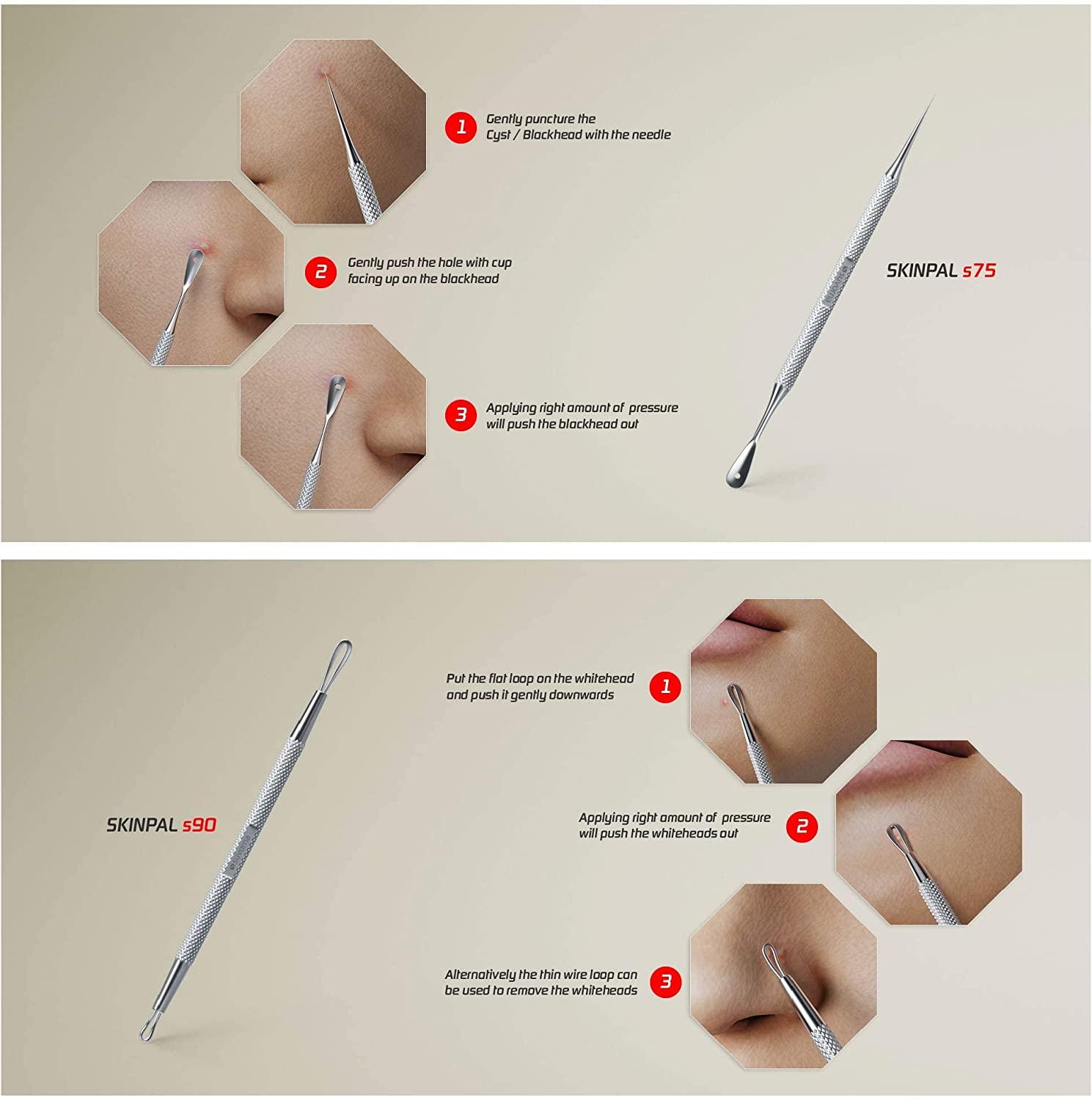 1 Gently puncture the Cyst / Blackhead with the needle

2 Gently push the hole with cup facing up on the blackhead

3 Applying right amount of pressure will push the blackhead out

SKINPAL s75

SKINPAL s90

Put the flat loop on the whitehead and push it gently downwards 1

Applying right amount of pressure will push the whiteheads out 2

Alternatively the thin wire loop can be used to remove the whiteheads 3