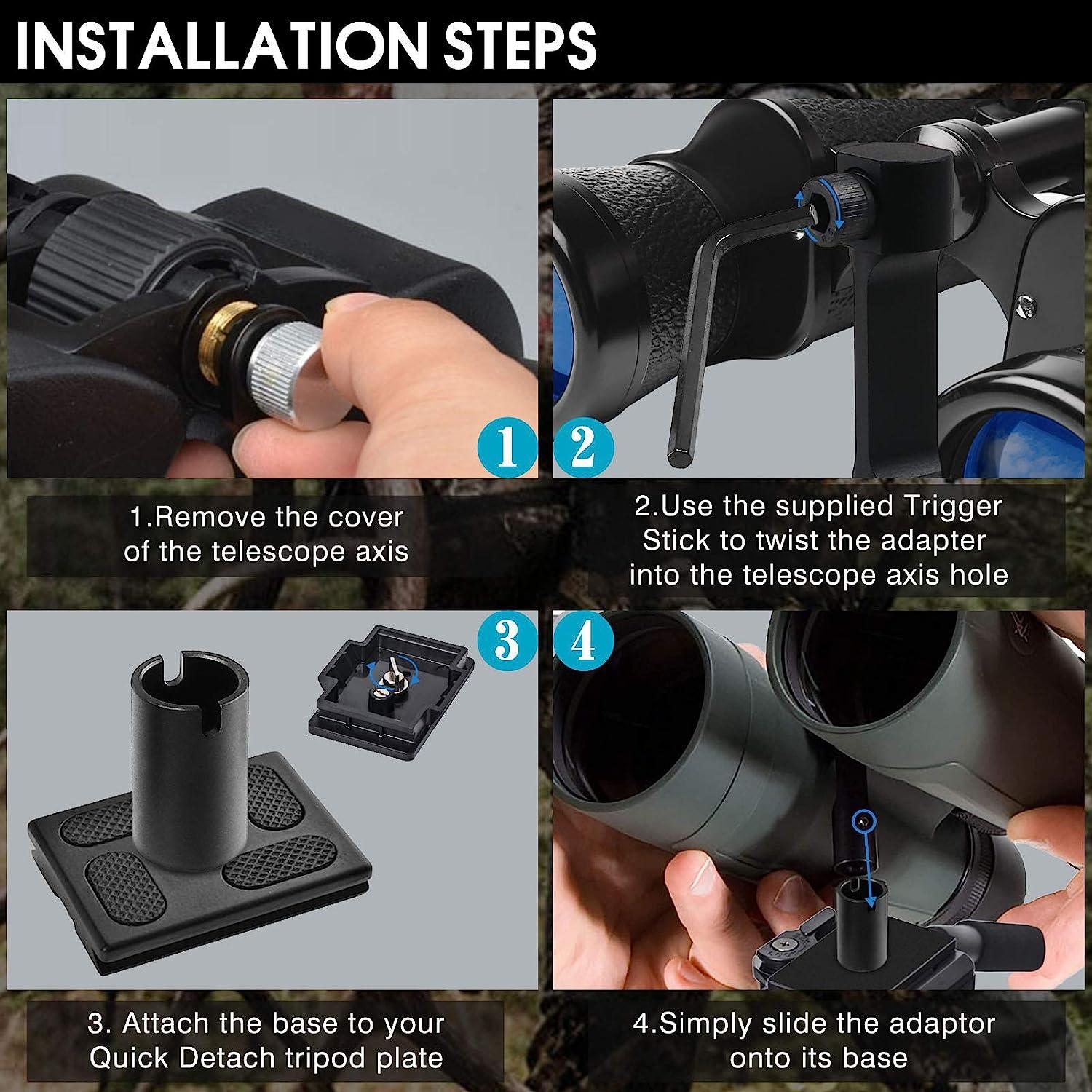 INSTALLATION STEPS

1

2

1.Remove the cover of the telescope axis

2.Use the supplied Trigger Stick to twist the adapter into the telescope axis hole

3

4

3. Attach the base to your Quick Detach tripod plate

4.Simply slide the adaptor onto its base